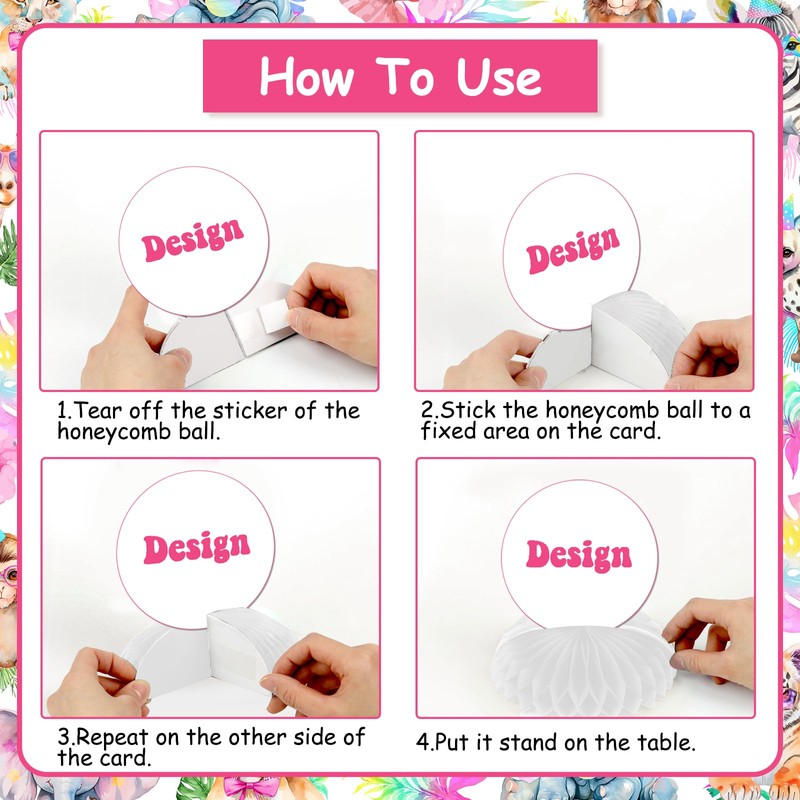 How To Use

Design

1.Tear off the sticker of the honeycomb ball.

Design

2.Stick the honeycomb ball to a fixed area on the card.

Design

3.Repeat on the other side of the card.

Design

4.Put it stand on the table.