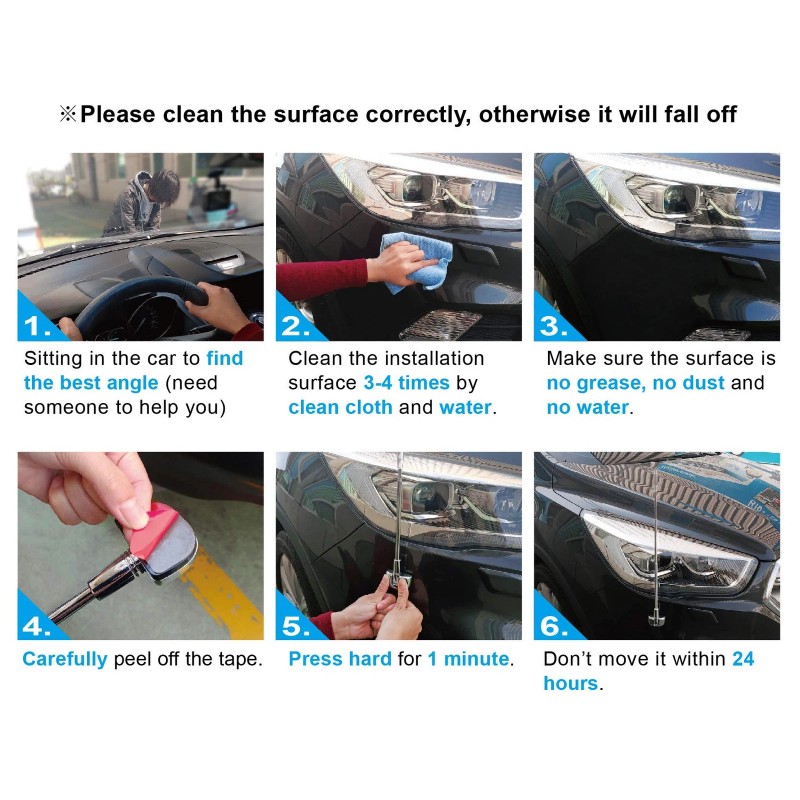 ※Please clean the surface correctly, otherwise it will fall off

1.
Sitting in the car to find the best angle (need someone to help you)

2.
Clean the installation surface 3-4 times by clean cloth and water.

3.
Make sure the surface is no grease, no dust and no water.

4.
Carefully peel off the tape.

5.
Press hard for 1 minute.

6.
Don't move it within 24 hours.