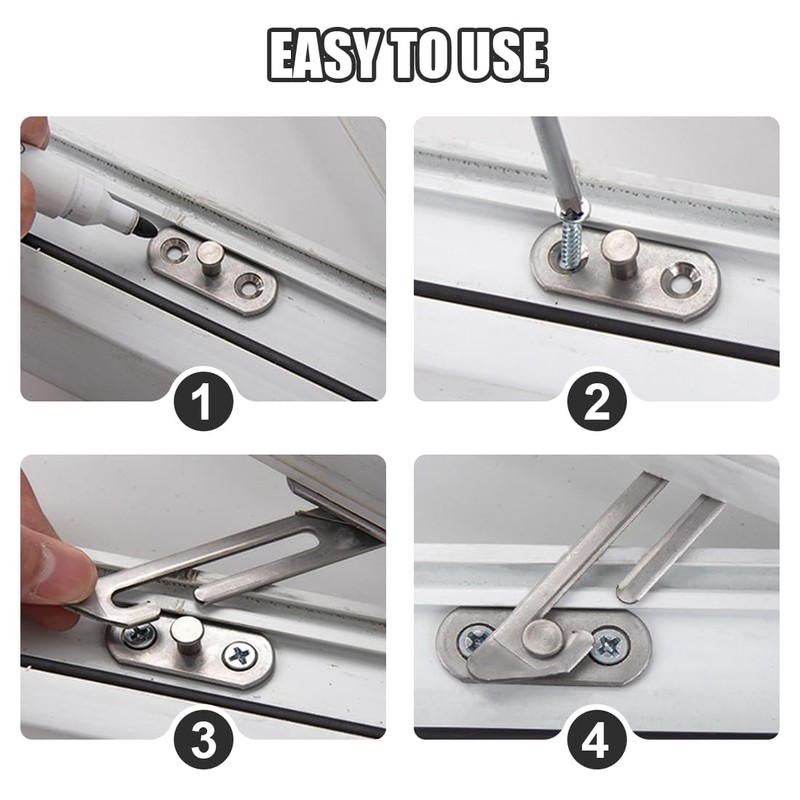 EASY TO USE

1

2

3

4