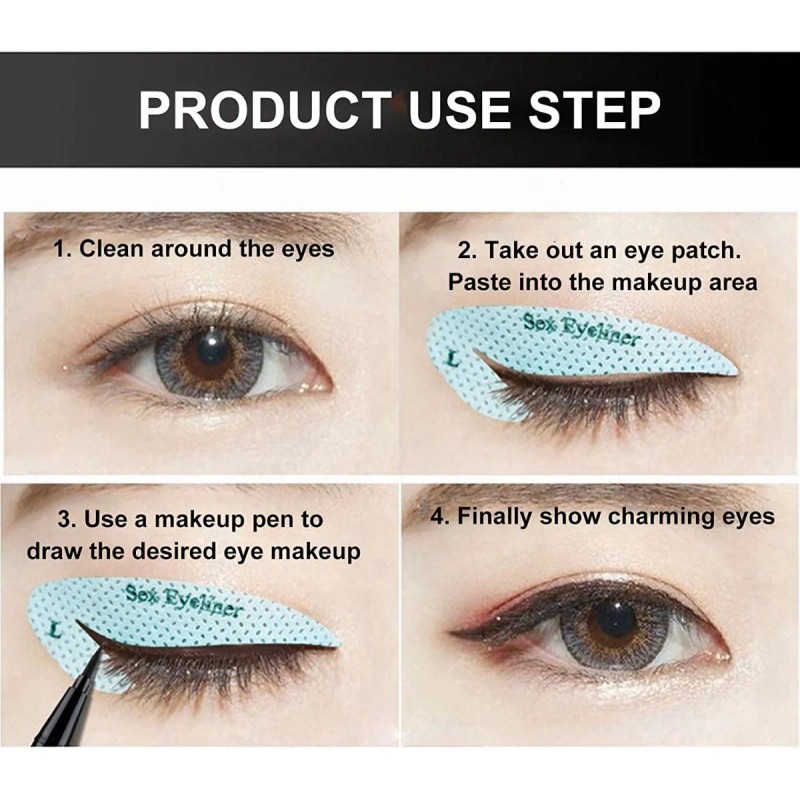 PRODUCT USE STEP

1. Clean around the eyes

2. Take out an eye patch. Paste into the makeup area

Sex Eyeliner

L

3. Use a makeup pen to draw the desired eye makeup

Sex Eyeliner

L

4. Finally show charming eyes