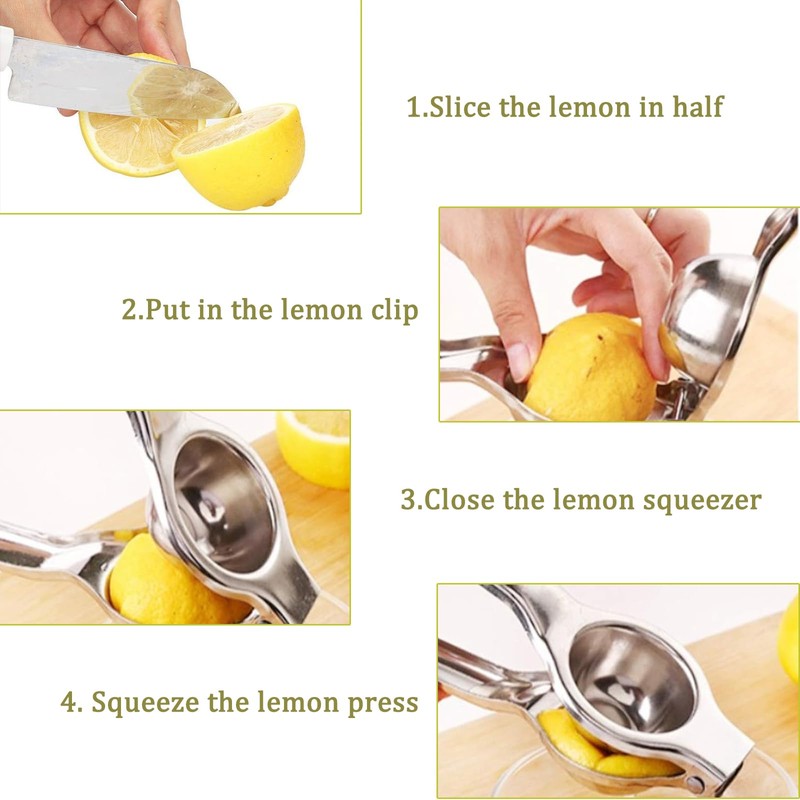 1.Slice the lemon in half

2.Put in the lemon clip

3.Close the lemon squeezer

4. Squeeze the lemon press