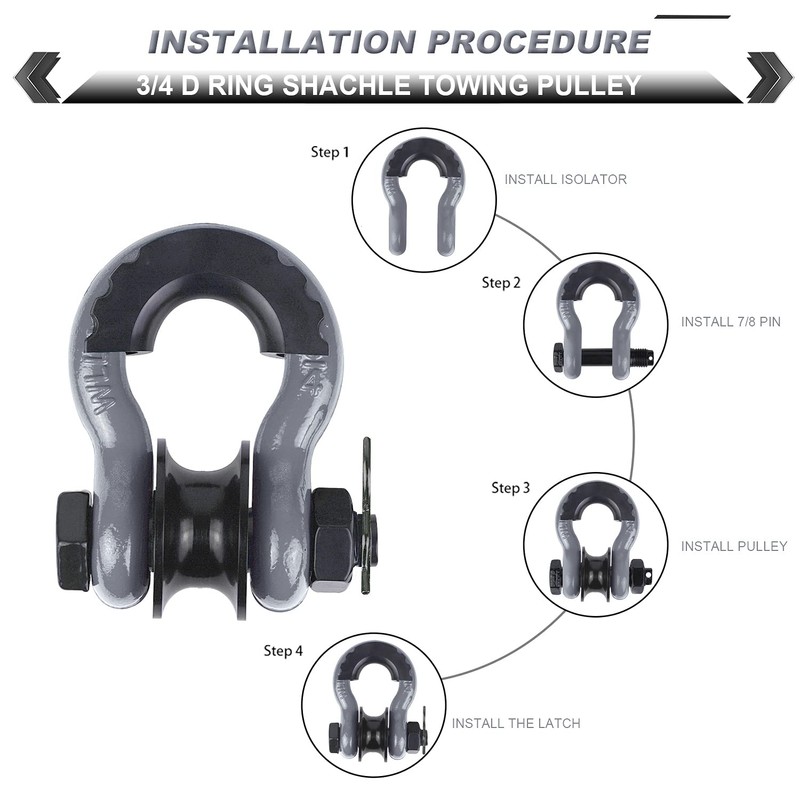 INSTALLATION PROCEDURE
3/4 D RING SHACHLE TOWING PULLEY

Step 1
INSTALL ISOLATOR

Step 2
INSTALL 7/8 PIN

Step 3
INSTALL PULLEY

Step 4
INSTALL THE LATCH