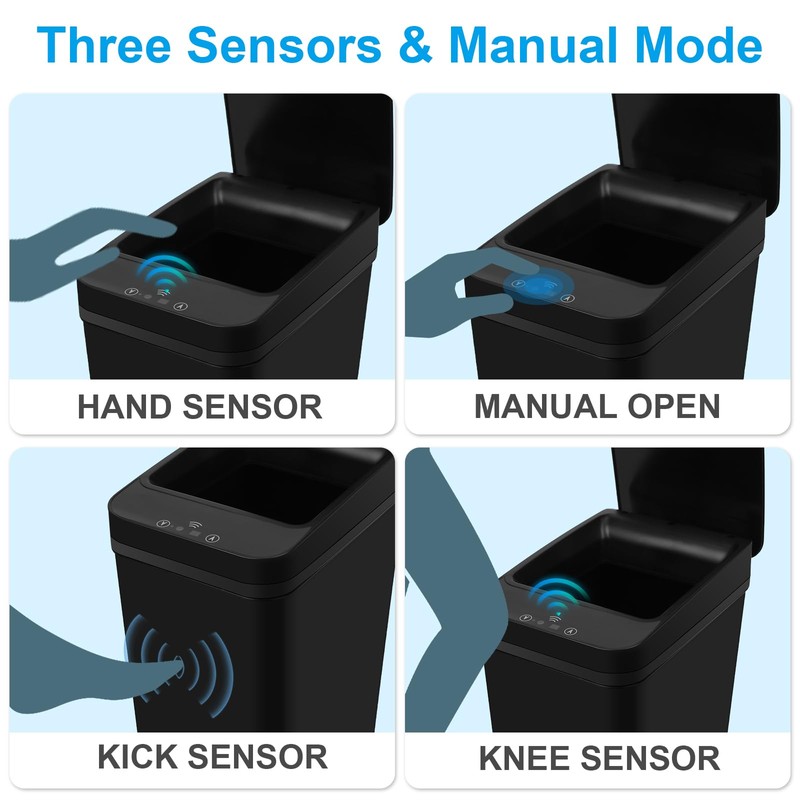 Three Sensors & Manual Mode

HAND SENSOR

MANUAL OPEN

KICK SENSOR

KNEE SENSOR