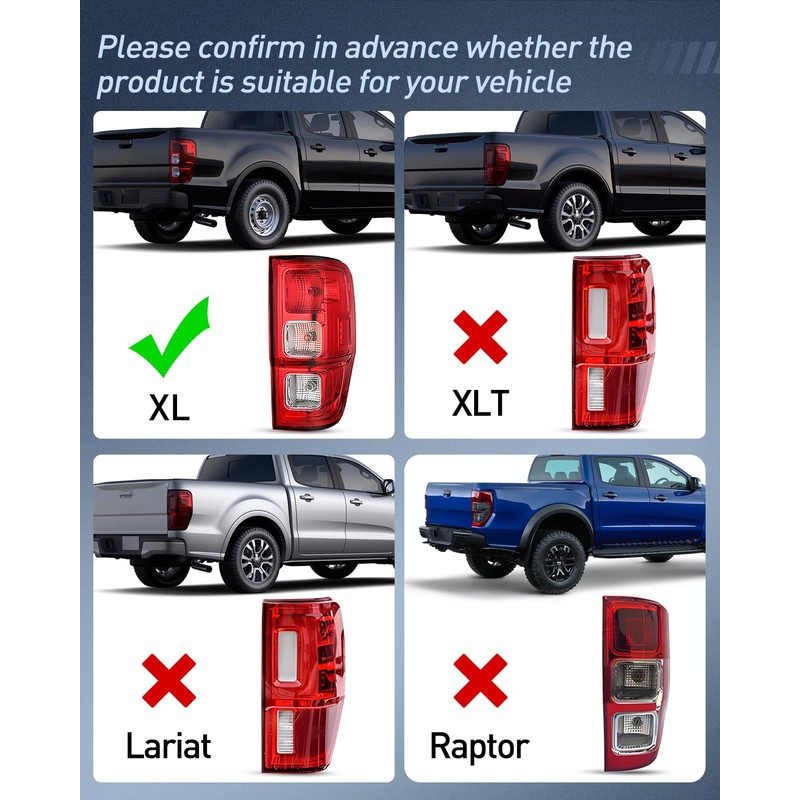 Please confirm in advance whether the product is suitable for your vehicle

XL

XLT

Lariat

Raptor