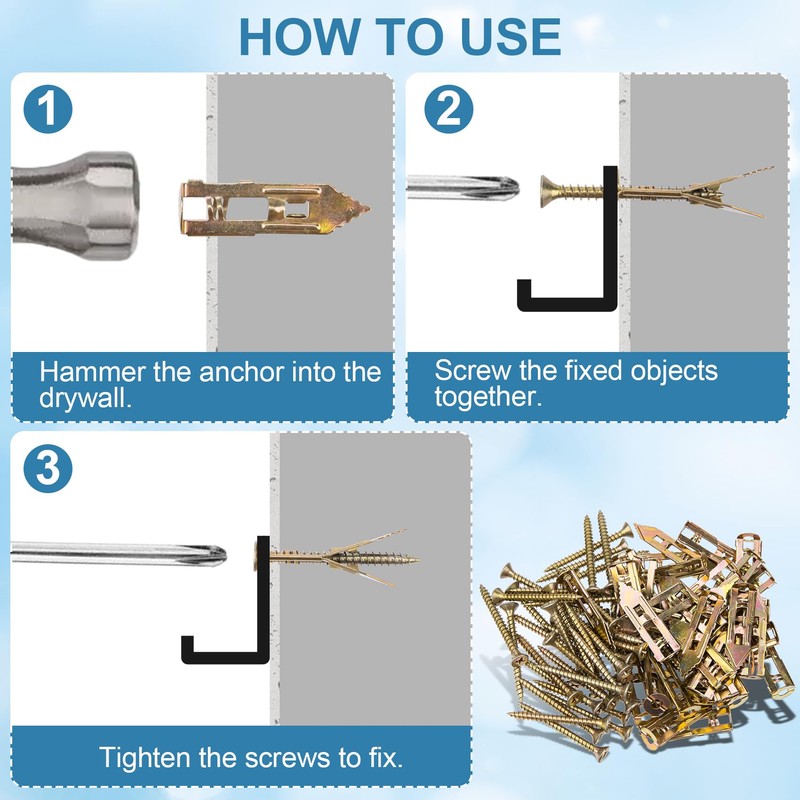 HOW TO USE

1

Hammer the anchor into the drywall.

2

Screw the fixed objects together.

3

Tighten the screws to fix.