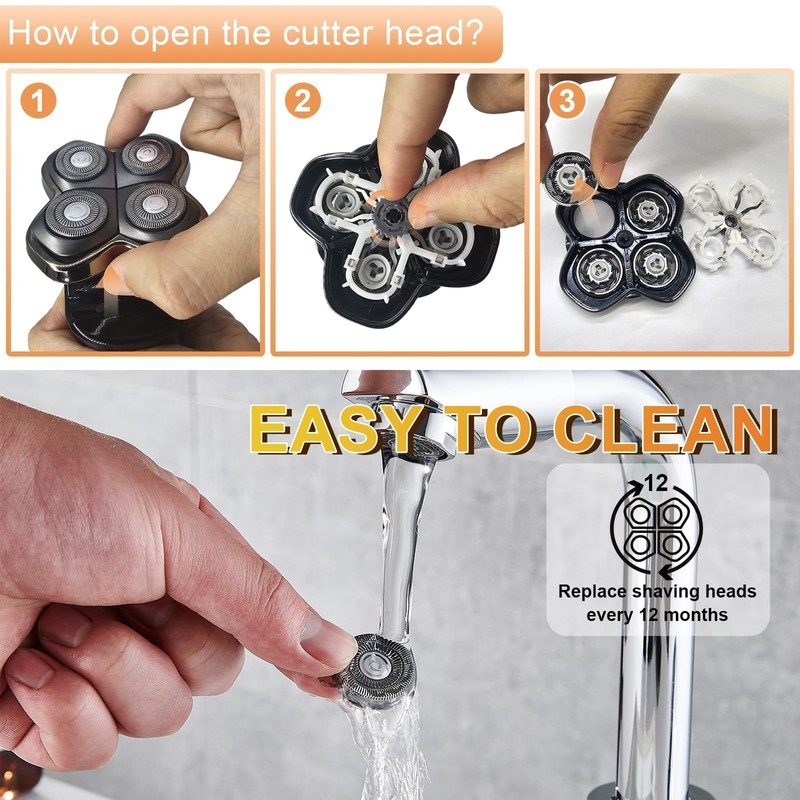 How to open the cutter head?

1

2

3

EASY TO CLEAN

12

Replace shaving heads every 12 months