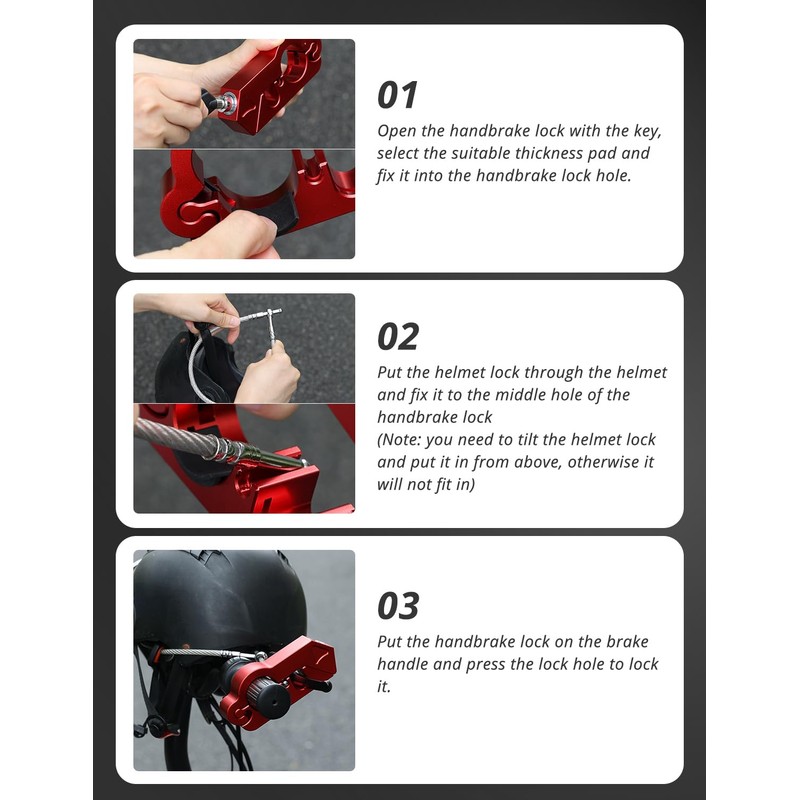 01

Open the handbrake lock with the key, select the suitable thickness pad and fix it into the handbrake lock hole.

02

Put the helmet lock through the helmet and fix it to the middle hole of the handbrake lock
(Note: you need to tilt the helmet lock and put it in from above, otherwise it will not fit in)

03

Put the handbrake lock on the brake handle and press the lock hole to lock it.