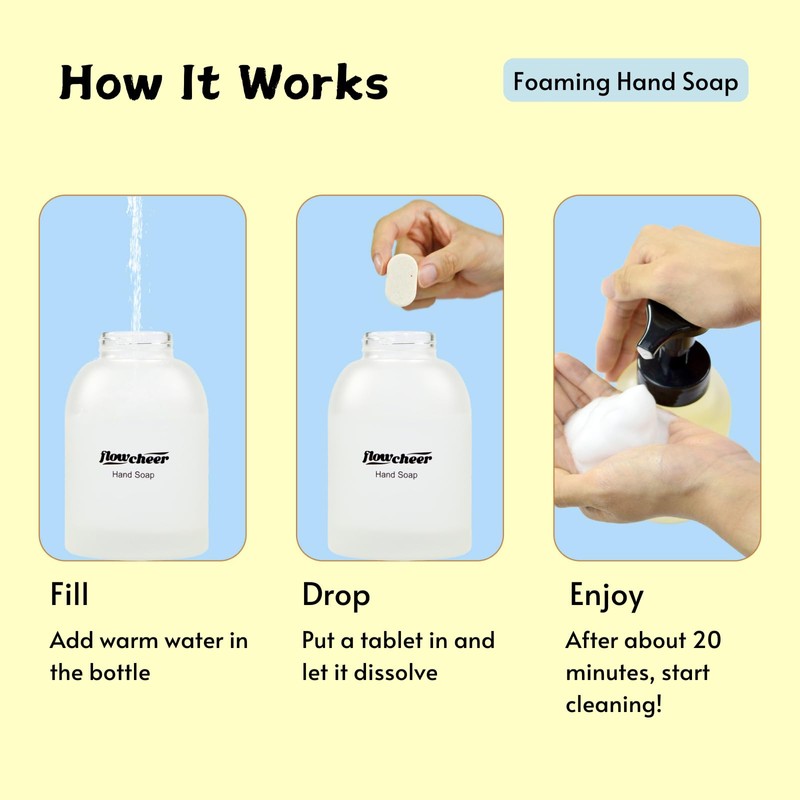 How It Works

Foaming Hand Soap

flowcheer
Hand Soap

flowcheer
Hand Soap

Fill
Add warm water in the bottle

Drop
Put a tablet in and let it dissolve

Enjoy
After about 20 minutes, start cleaning!