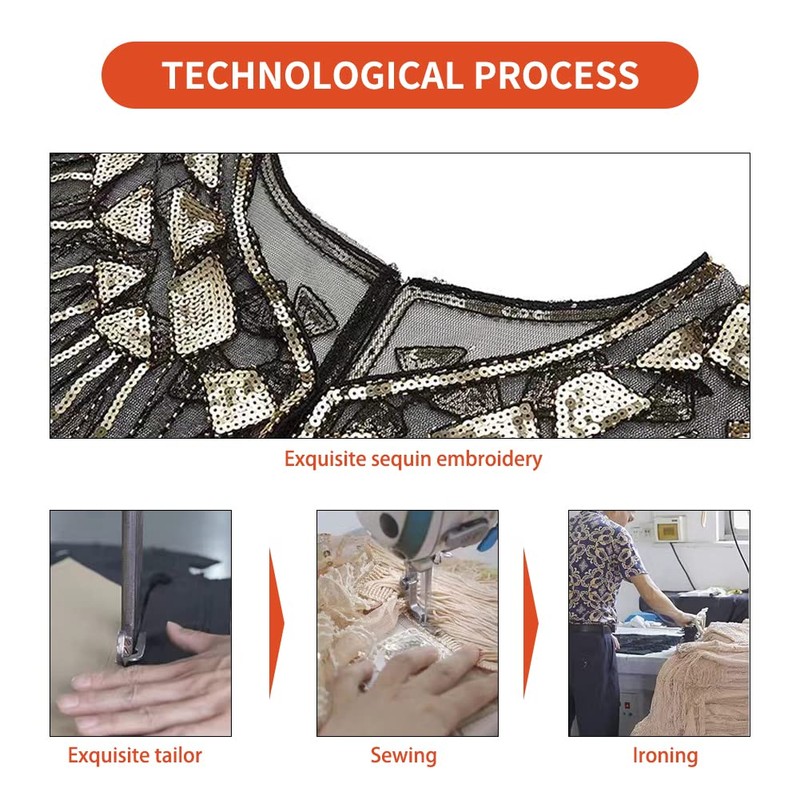 TECHNOLOGICAL PROCESS

Exquisite sequin embroidery

Exquisite tailor

Sewing

Ironing