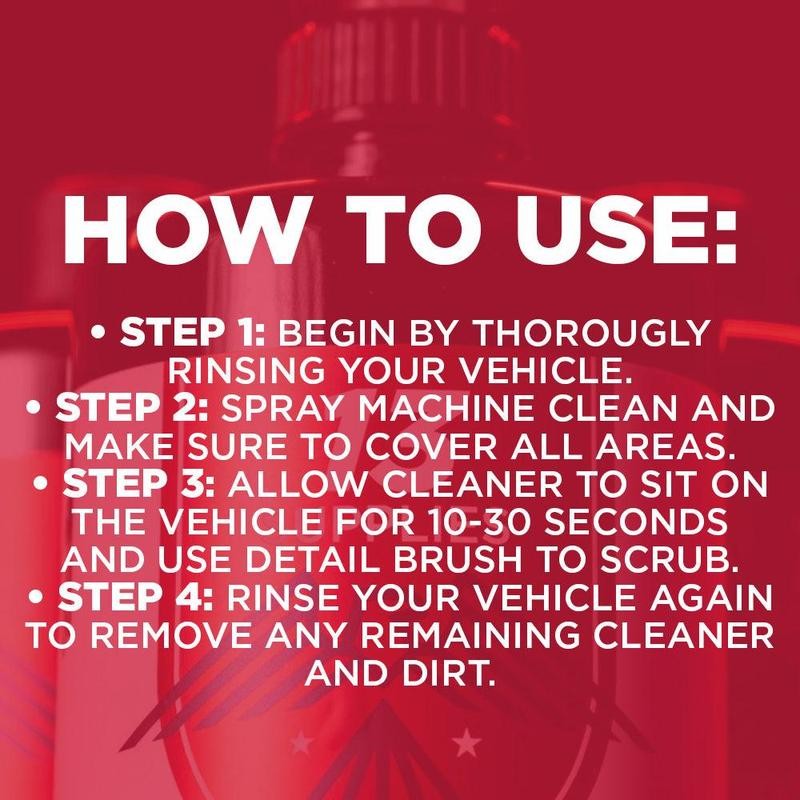 HOW TO USE:

• STEP 1: BEGIN BY THOROUGLY RINSING YOUR VEHICLE.
• STEP 2: SPRAY MACHINE CLEAN AND MAKE SURE TO COVER ALL AREAS.
• STEP 3: ALLOW CLEANER TO SIT ON THE VEHICLE FOR 10-30 SECONDS AND USE DETAIL BRUSH TO SCRUB.
• STEP 4: RINSE YOUR VEHICLE AGAIN TO REMOVE ANY REMAINING CLEANER AND DIRT.