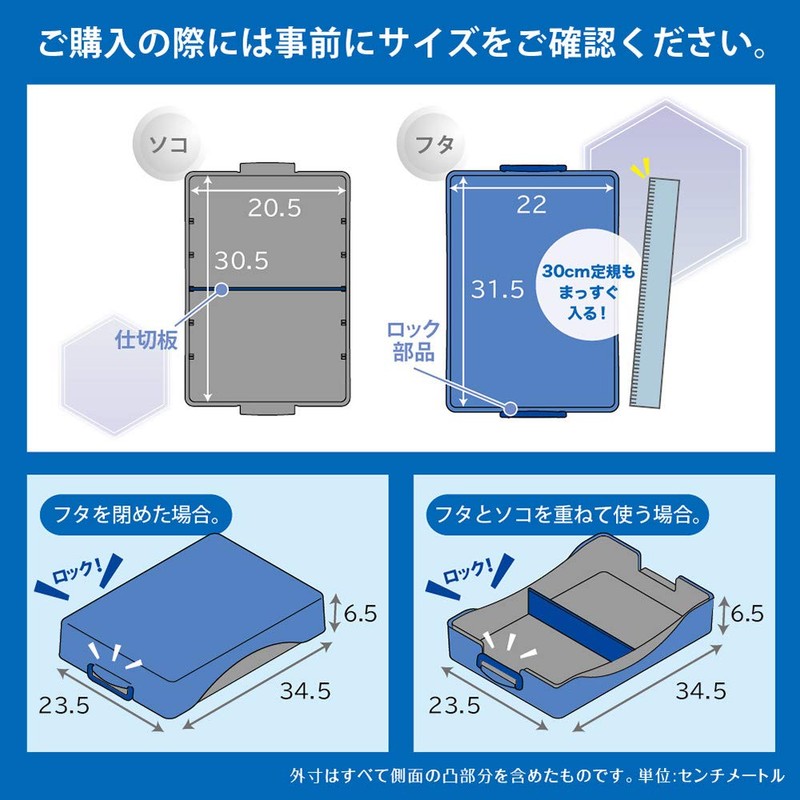 ご購入の際には事前にサイズをご確認ください。

ソコ

20.5

30.5

仕切板

フタ

22

31.5

ロック部品

30cm定規もまっすぐ入る！

フタを閉めた場合。

ロック！

6.5

23.5

34.5

フタとソコを重ねて使う場合。

ロック！

6.5

23.5

34.5

外寸はすべて側面の凸部分を含めたものです。単位:センチメートル