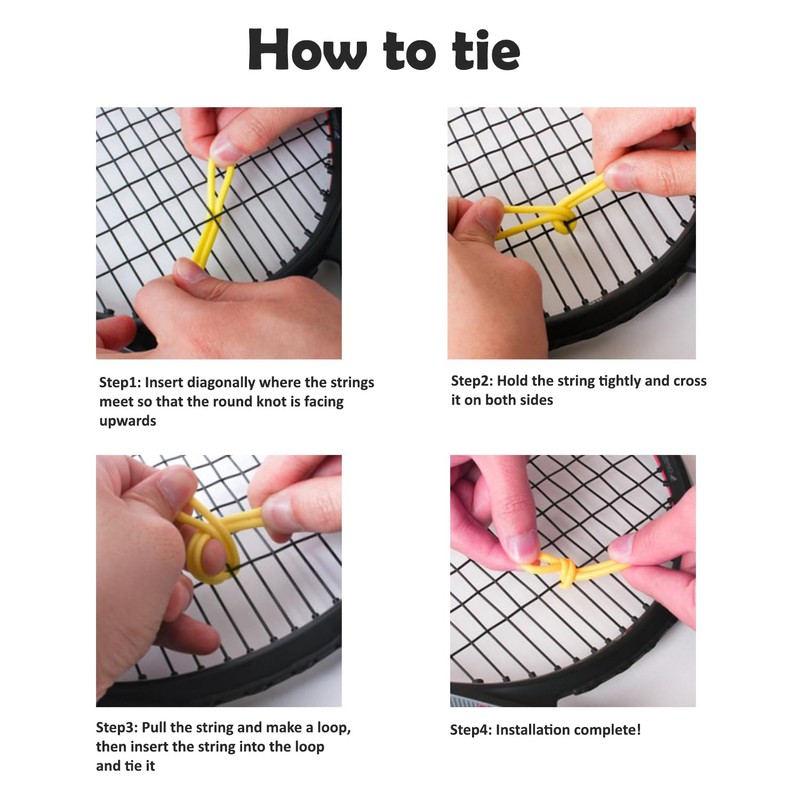 How to tie

Step1: Insert diagonally where the strings meet so that the round knot is facing upwards

Step2: Hold the string tightly and cross it on both sides

Step3: Pull the string and make a loop, then insert the string into the loop and tie it

Step4: Installation complete!