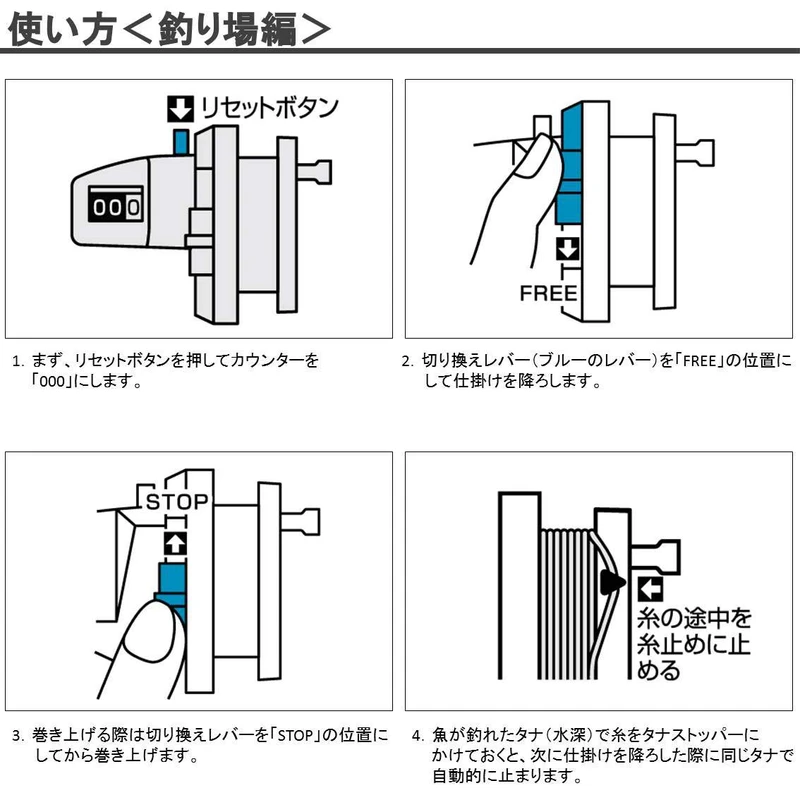 使い方＜釣り場編＞

リセットボタン

000

1. まず、リセットボタンを押してカウンターを「000」にします。

FREE

2. 切り換えレバー（ブルーのレバー）を「FREE」の位置にして仕掛けを降ろします。

STOP

3. 巻き上げる際は切り換えレバーを「STOP」の位置にしてから巻き上げます。

糸の途中を糸止めに止める

4. 魚が釣れたタナ（水深）で糸をタナストッパーにかけておくと、次に仕掛けを降ろした際に同じタナで自動的に止まります。