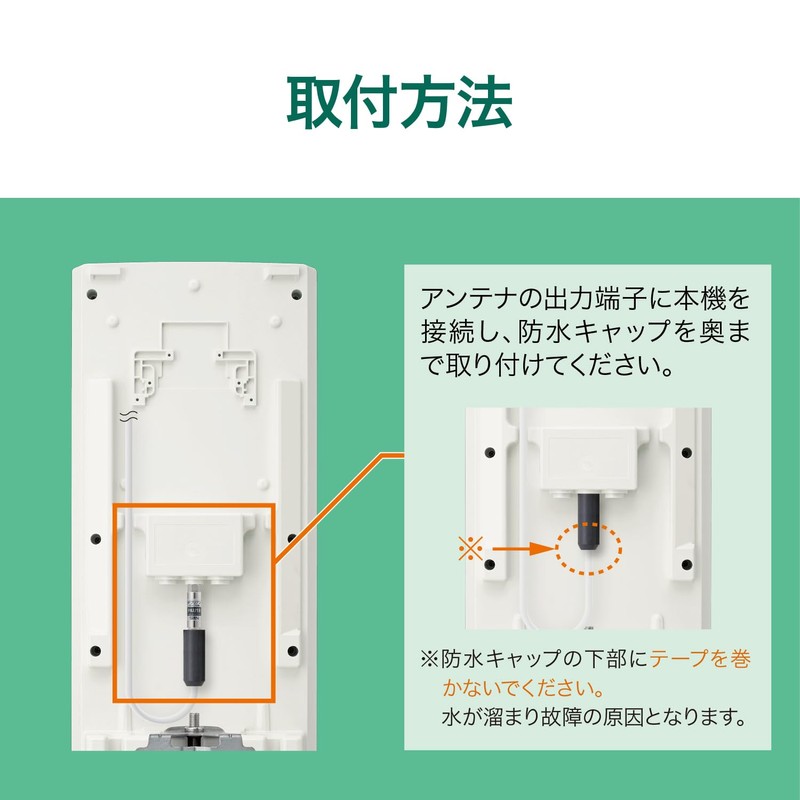 取付方法

アンテナの出力端子に本機を接続し、防水キャップを奥まで取り付けてください。

※

※防水キャップの下部にテープを巻かないでください。
水が溜まり故障の原因となります。