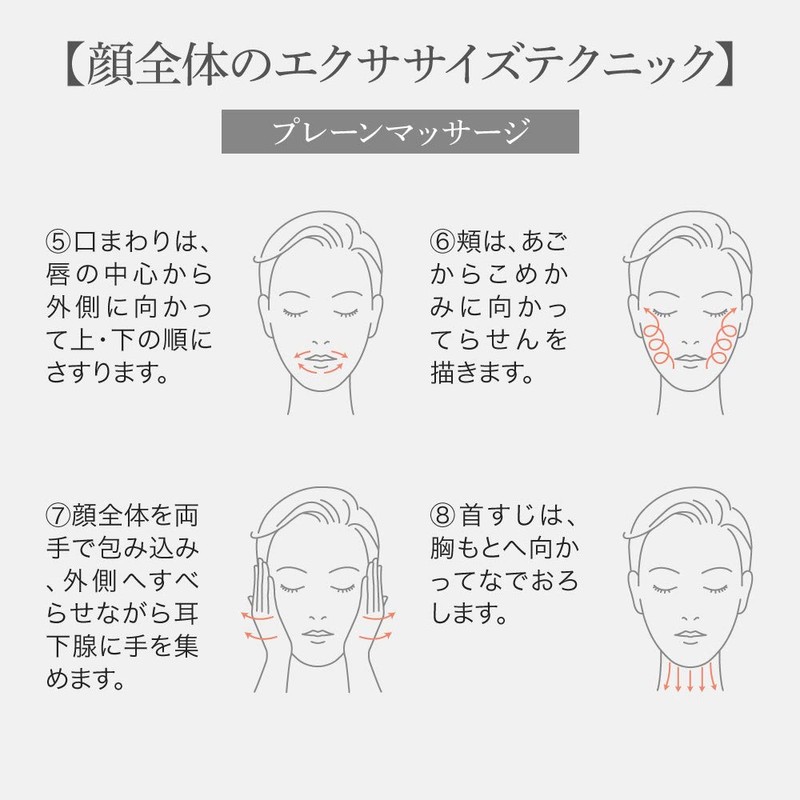 【顔全体のエクササイズテクニック】

プレーンマッサージ

⑤口まわりは、唇の中心から外側に向かって上・下の順にさすります。

⑥頬は、あごからこめかみに向かってらせんを描きます。

⑦顔全体を両手で包み込み、外側へすべらせながら耳下腺に手を集めます。

⑧首すじは、胸もとへ向かってなでおろします。