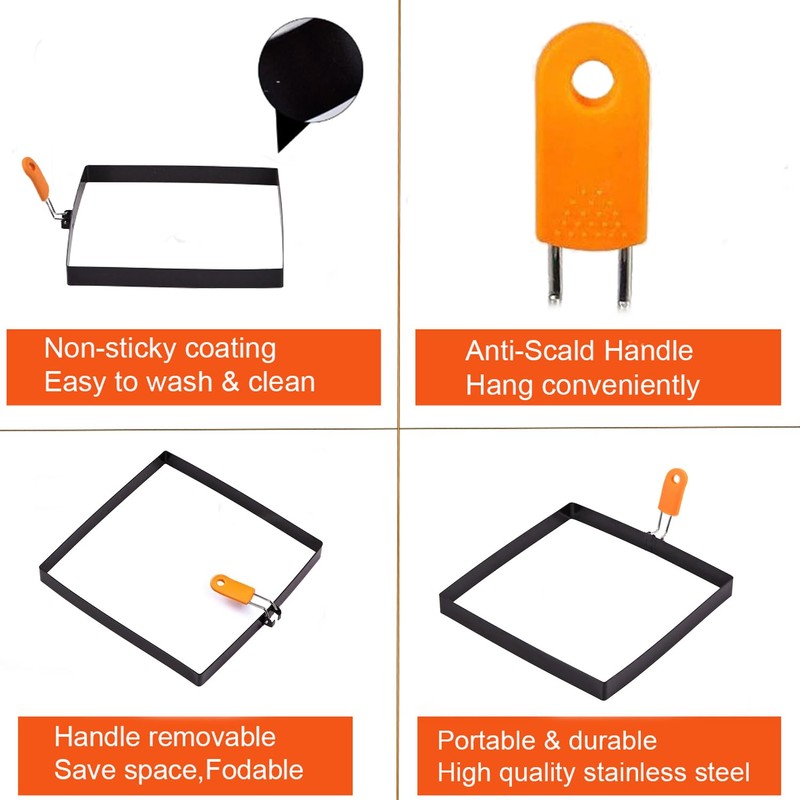 Non-sticky coating
Easy to wash & clean

Anti-Scald Handle
Hang conveniently

Handle removable
Save space,Fodable

Portable & durable
High quality stainless steel