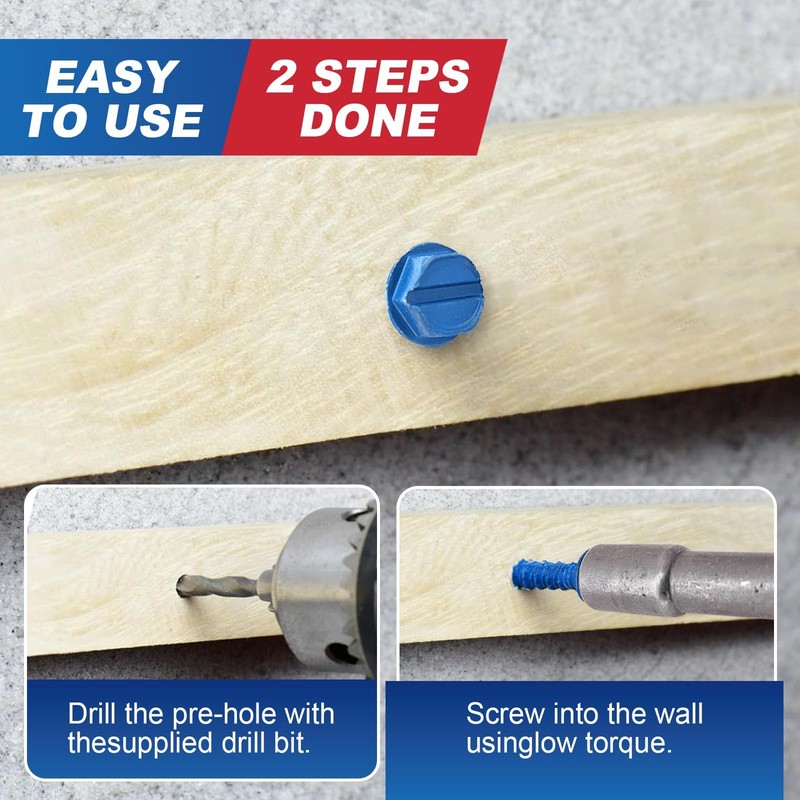 EASY TO USE

2 STEPS DONE

Drill the pre-hole with thesupplied drill bit.

Screw into the wall usinglow torque.