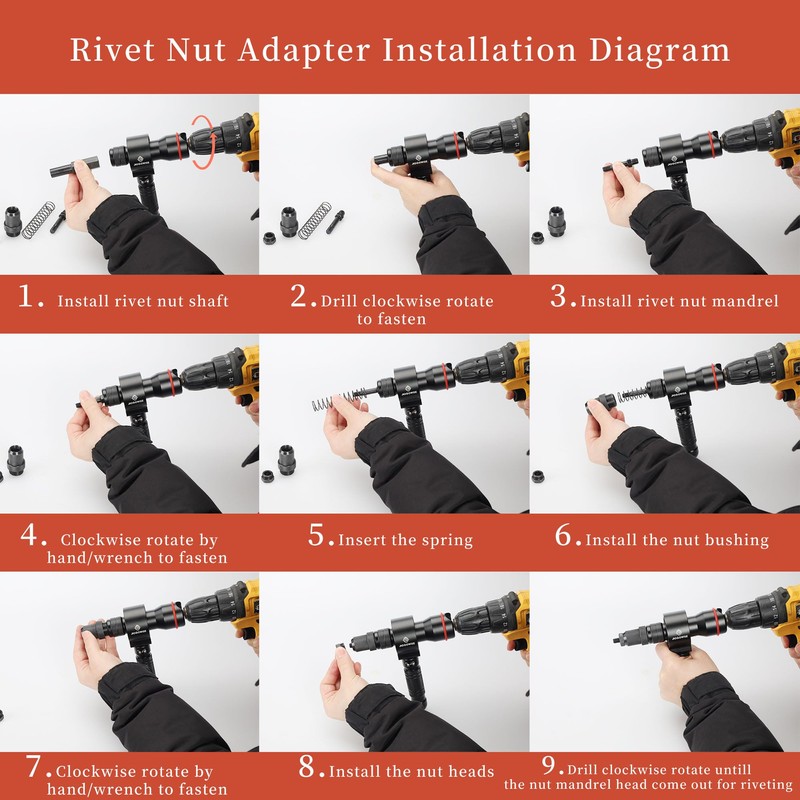 Rivet Nut Adapter Installation Diagram

1. Install rivet nut shaft

2. Drill clockwise rotate to fasten

3. Install rivet nut mandrel

4. Clockwise rotate by hand/wrench to fasten

5. Insert the spring

6. Install the nut bushing

7. Clockwise rotate by hand/wrench to fasten

8. Install the nut heads

9. Drill clockwise rotate untill the nut mandrel head come out for riveting