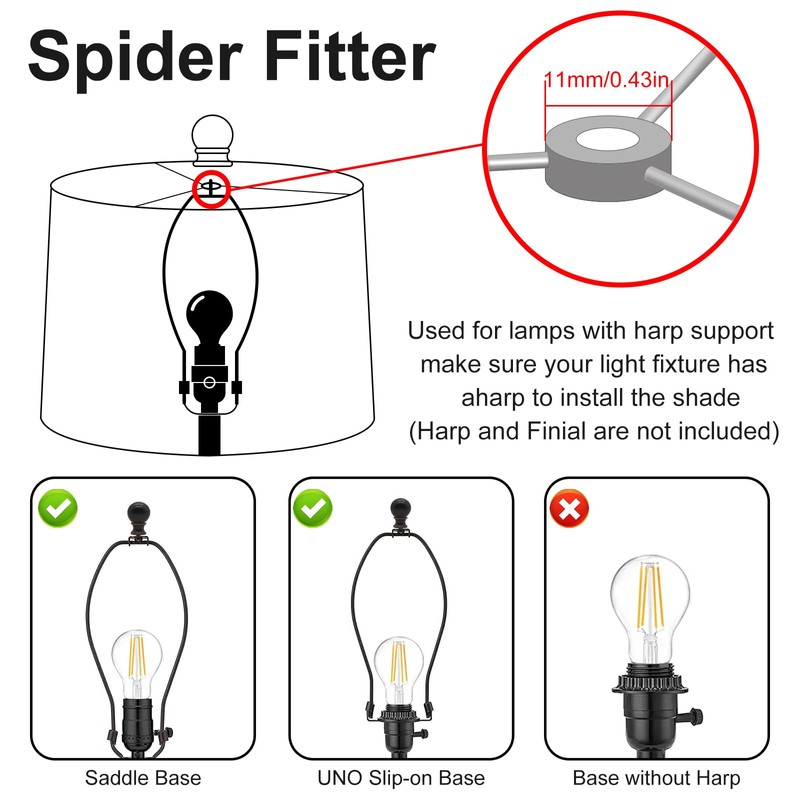 Spider Fitter

11mm/0.43in

Used for lamps with harp support make sure your light fixture has aharp to install the shade (Harp and Finial are not included)

Saddle Base

UNO Slip-on Base

Base without Harp