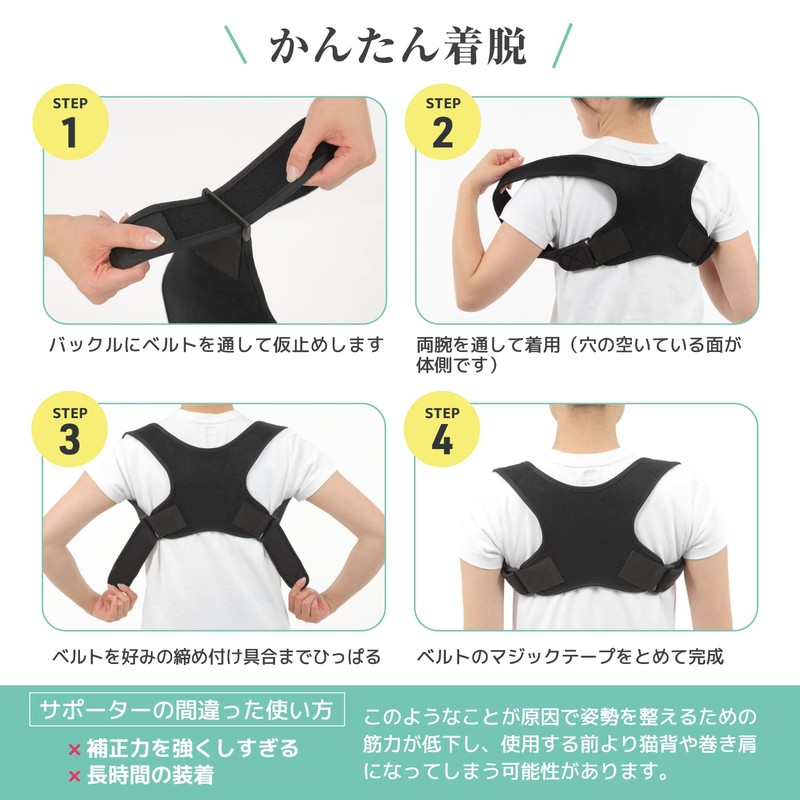 かんたん着脱

STEP 1

バックルにベルトを通して仮止めします

STEP 2

両腕を通して着用（穴の空いている面が体側です）

STEP 3

ベルトを好みの締め付け具合までひっぱる

STEP 4

ベルトのマジックテープをとめて完成

サポーターの間違った使い方

× 補正力を強くしすぎる
× 長時間の装着

このようなことが原因で姿勢を整えるための筋力が低下し、使用する前より猫背や巻き肩になってしまう可能性があります。