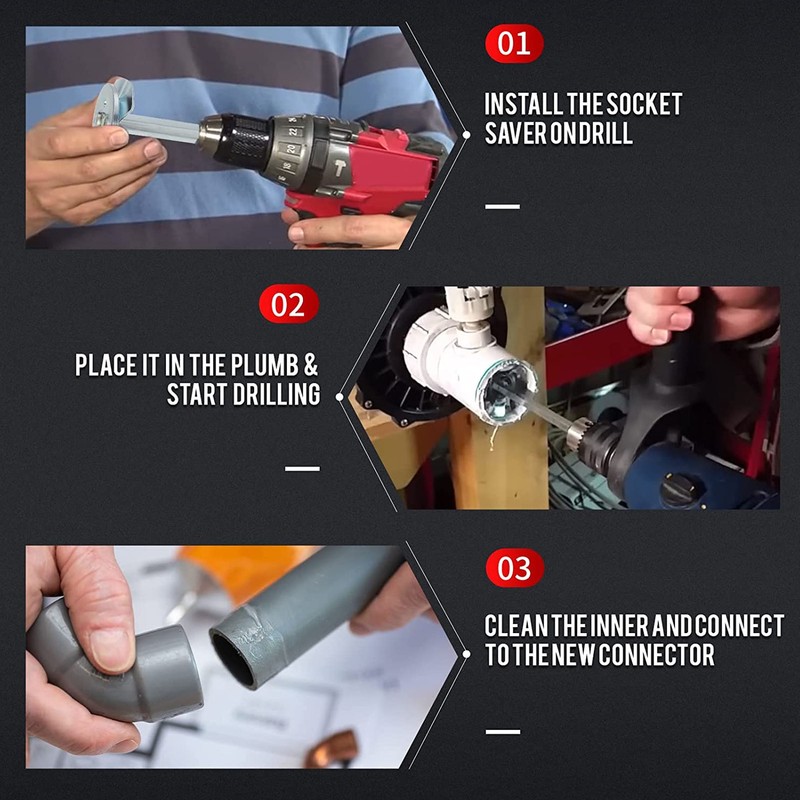 01

INSTALL THE SOCKET SAVER ON DRILL

02

PLACE IT IN THE PLUMB & START DRILLING

03

CLEAN THE INNER AND CONNECT TO THE NEW CONNECTOR