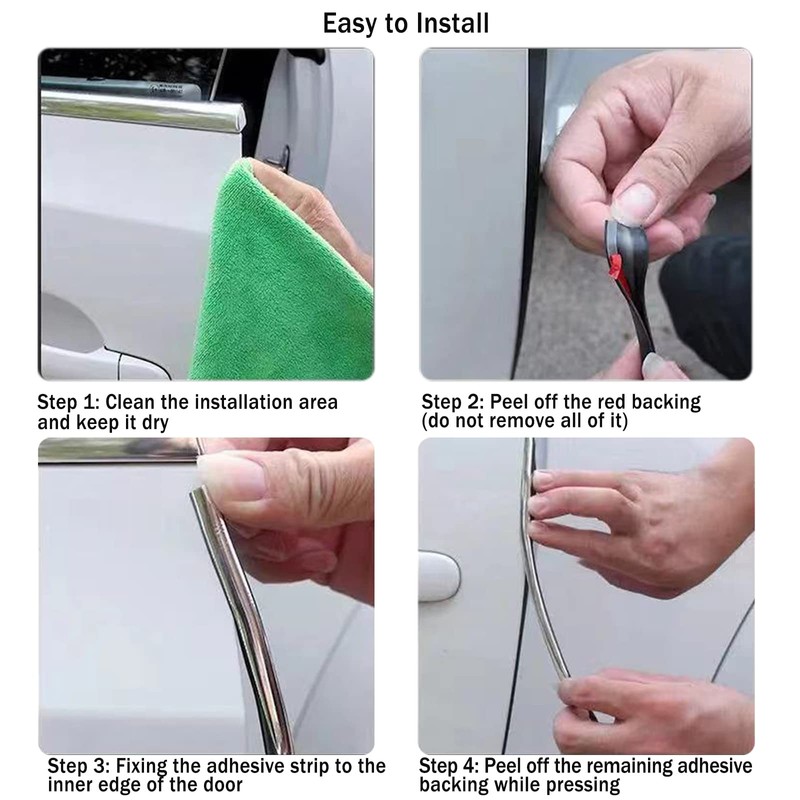 Easy to Install

Step 1: Clean the installation area and keep it dry

Step 2: Peel off the red backing (do not remove all of it)

Step 3: Fixing the adhesive strip to the inner edge of the door

Step 4: Peel off the remaining adhesive backing while pressing