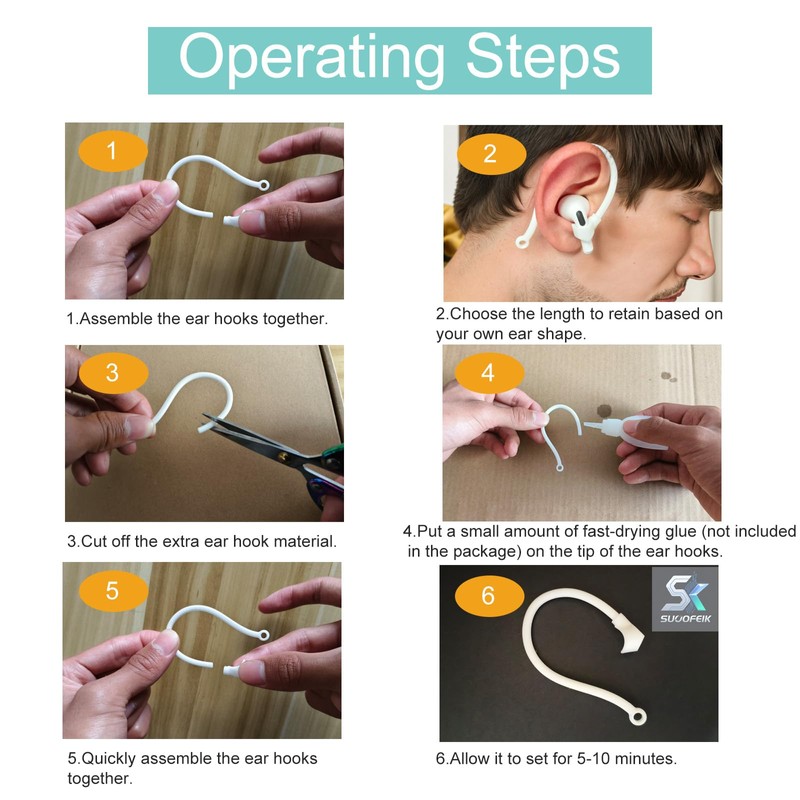 Operating Steps

1

1.Assemble the ear hooks together.

2

2.Choose the length to retain based on your own ear shape.

3

3.Cut off the extra ear hook material.

4

4.Put a small amount of fast-drying glue (not included in the package) on the tip of the ear hooks.

5

5.Quickly assemble the ear hooks together.

6

SK
SUOOFEIK

6.Allow it to set for 5-10 minutes.