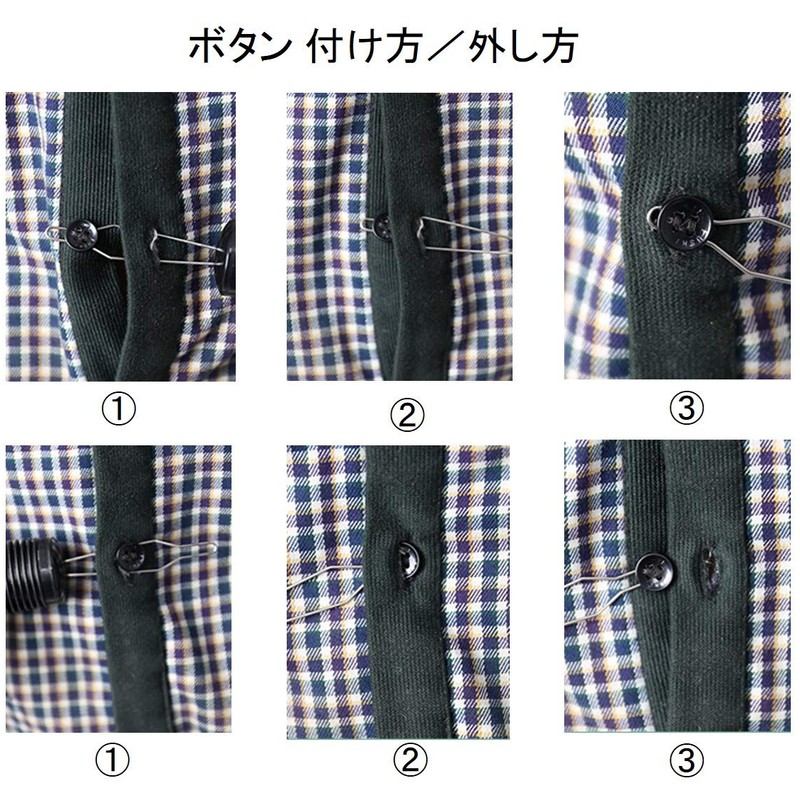 ボタン 付け方／外し方

①

②

③

①

②

③