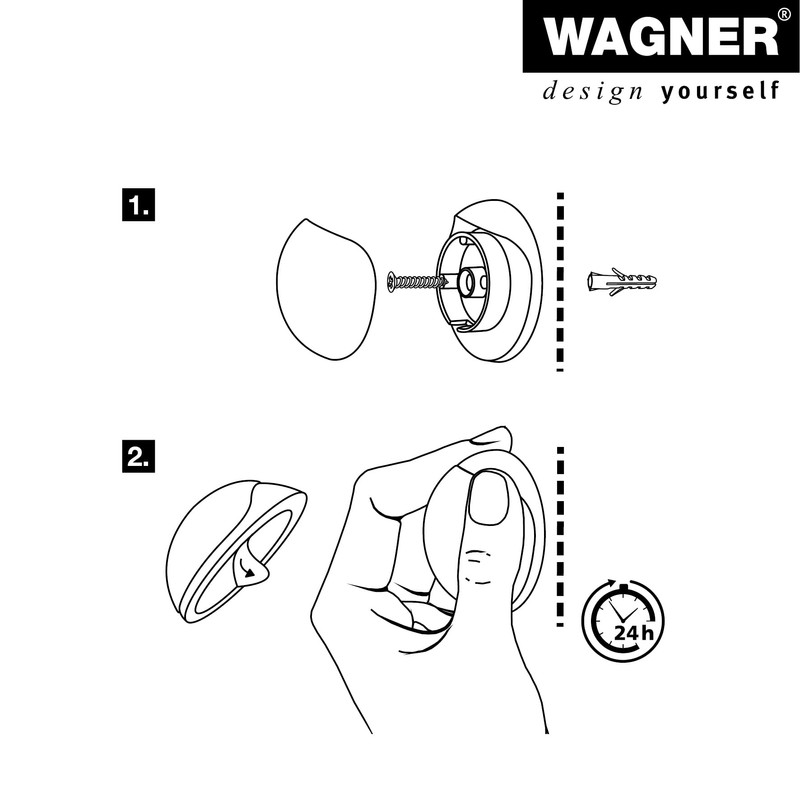 WAGNER®
design yourself

1.

2.

24h