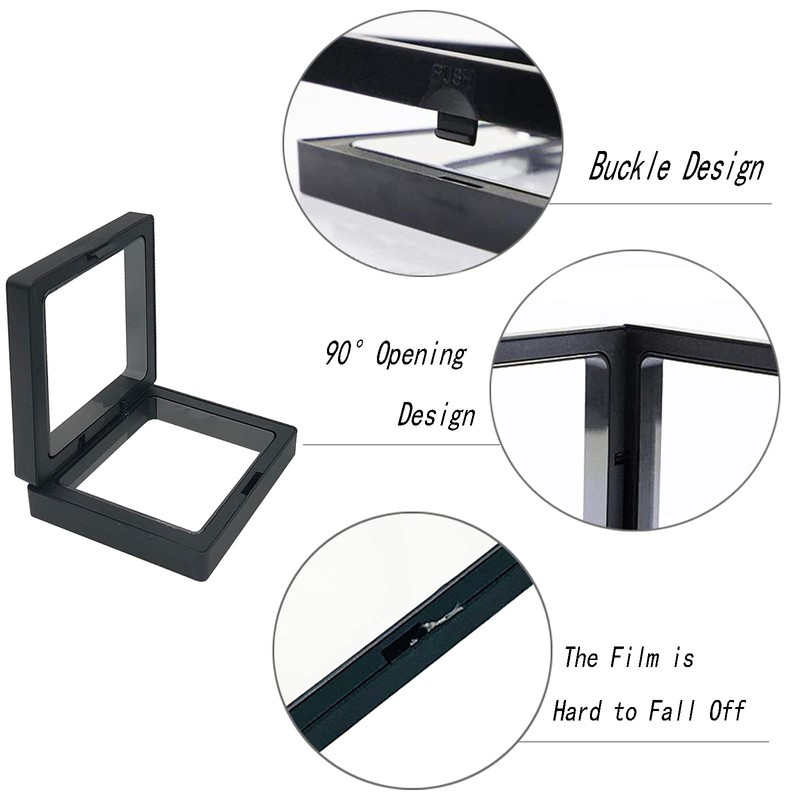 PUSH

Buckle Design

90° Opening Design

The Film is Hard to Fall Off