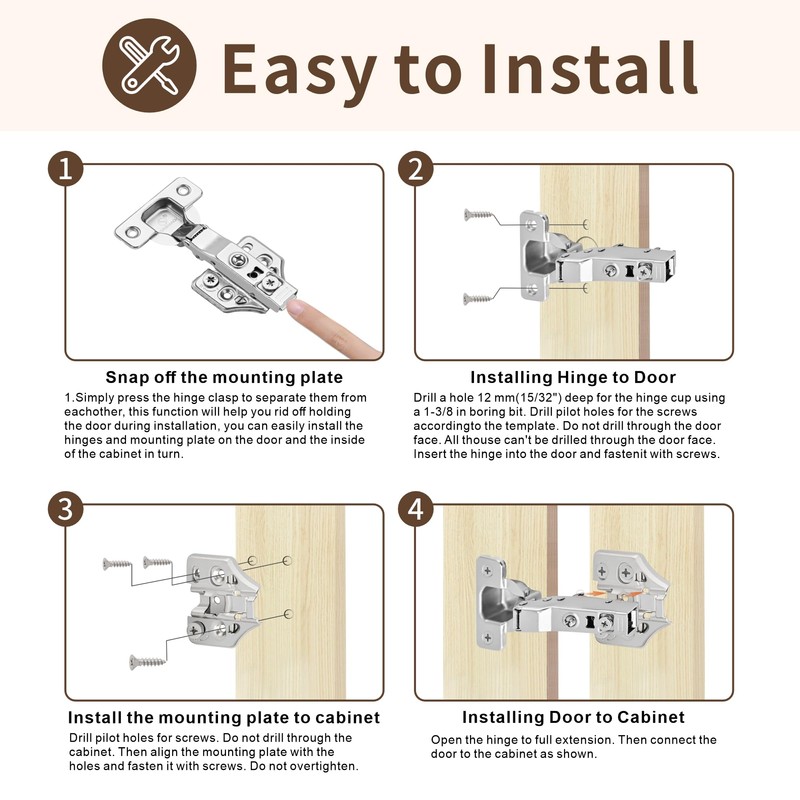 Easy to Install

1

Snap off the mounting plate

1.Simply press the hinge clasp to separate them from eachother, this function will help you rid off holding the door during installation, you can easily install the hinges and mounting plate on the door and the inside of the cabinet in turn.

2

Installing Hinge to Door

Drill a hole 12 mm(15/32") deep for the hinge cup using a 1-3/8 in boring bit. Drill pilot holes for the screws accordingto the template. Do not drill through the door face. All thouse can't be drilled through the door face. Insert the hinge into the door and fastenit with screws.

3

Install the mounting plate to cabinet

Drill pilot holes for screws. Do not drill through the cabinet. Then align the mounting plate with the holes and fasten it with screws. Do not overtighten.

4

Installing Door to Cabinet

Open the hinge to full extension. Then connect the door to the cabinet as shown.