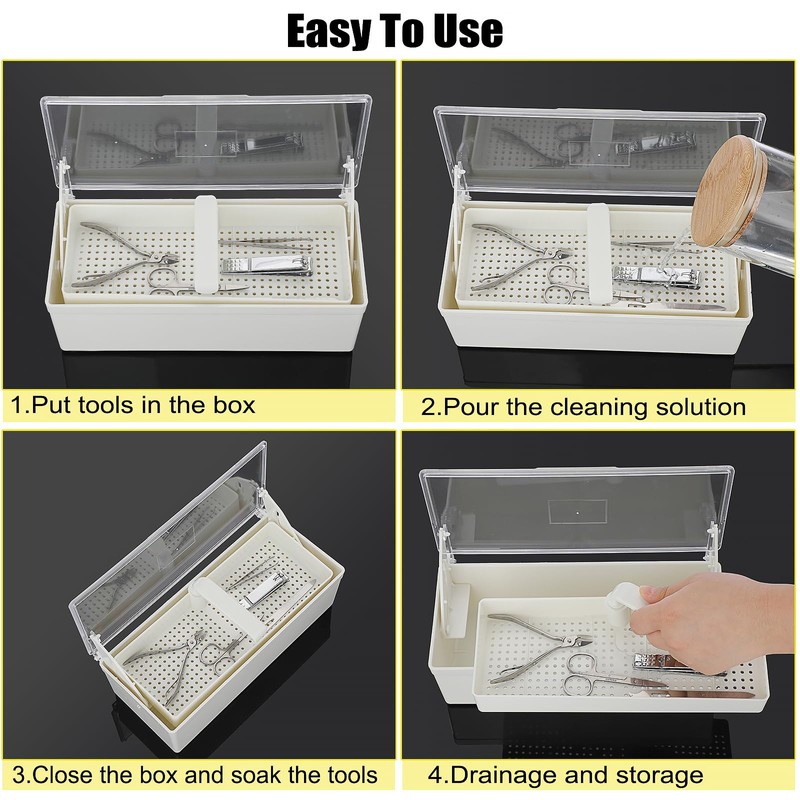 Easy To Use

1.Put tools in the box

2.Pour the cleaning solution

3.Close the box and soak the tools

4.Drainage and storage