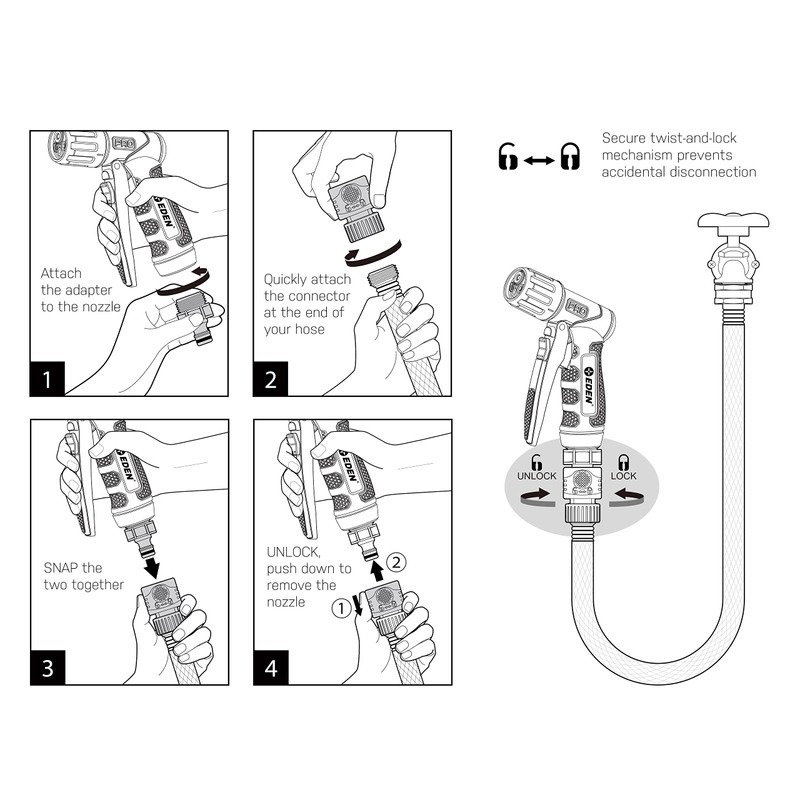 PRO
EDEN
Attach the adapter to the nozzle
1

Quickly attach the connector at the end of your hose
2

EDEN
SNAP the two together
3

EDEN
UNLOCK, push down to remove the nozzle
② 
①
4

Secure twist-and-lock mechanism prevents accidental disconnection

PRO
EDEN
UNLOCK
LOCK