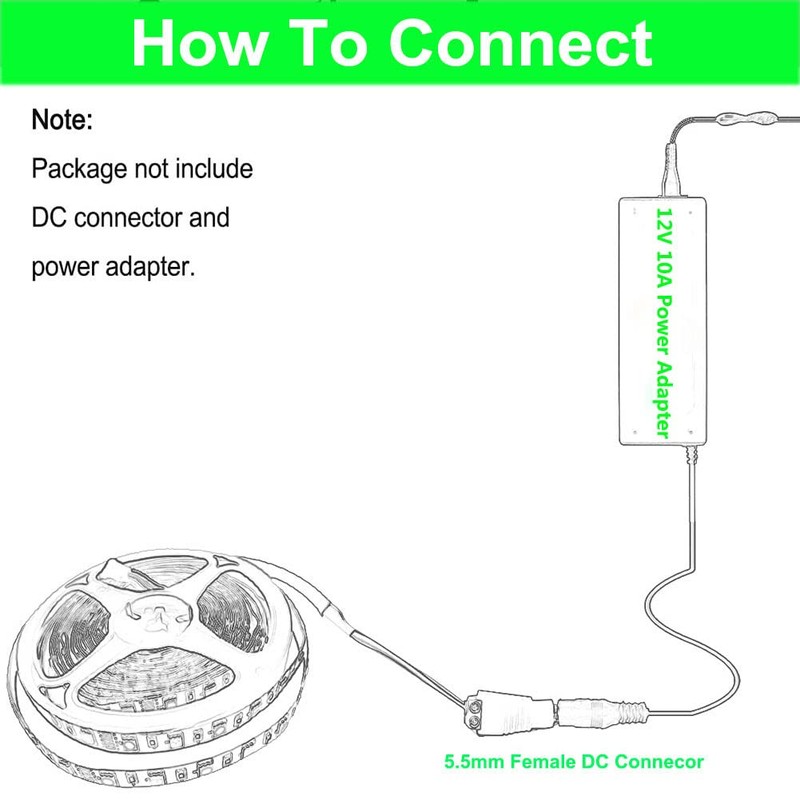 How To Connect

Note:
Package not include
DC connector and
power adapter.

12V 10A Power Adapter

5.5mm Female DC Connecor