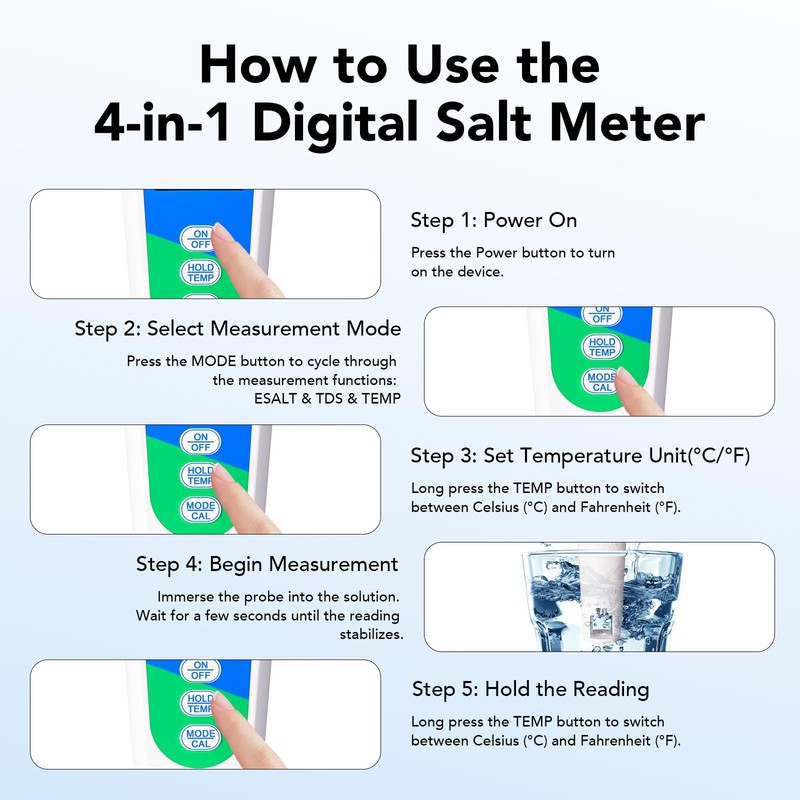 How to Use the 4-in-1 Digital Salt Meter

ON
OFF
HOLD
TEMP

Step 1: Power On

Press the Power button to turn on the device.

Step 2: Select Measurement Mode

Press the MODE button to cycle through the measurement functions: ESALT & TDS & TEMP

ON
OFF
HOLD
TEMP
MODE
CAL

ON
OFF
HOLD
TEMP
MODE
CAL

Step 3: Set Temperature Unit(°C/°F)

Long press the TEMP button to switch between Celsius (°C) and Fahrenheit (°F).

Step 4: Begin Measurement

Immerse the probe into the solution. Wait for a few seconds until the reading stabilizes.

ON
OFF
HOLD
TEMP
MODE
CAL

Step 5: Hold the Reading

Long press the TEMP button to switch between Celsius (°C) and Fahrenheit (°F).