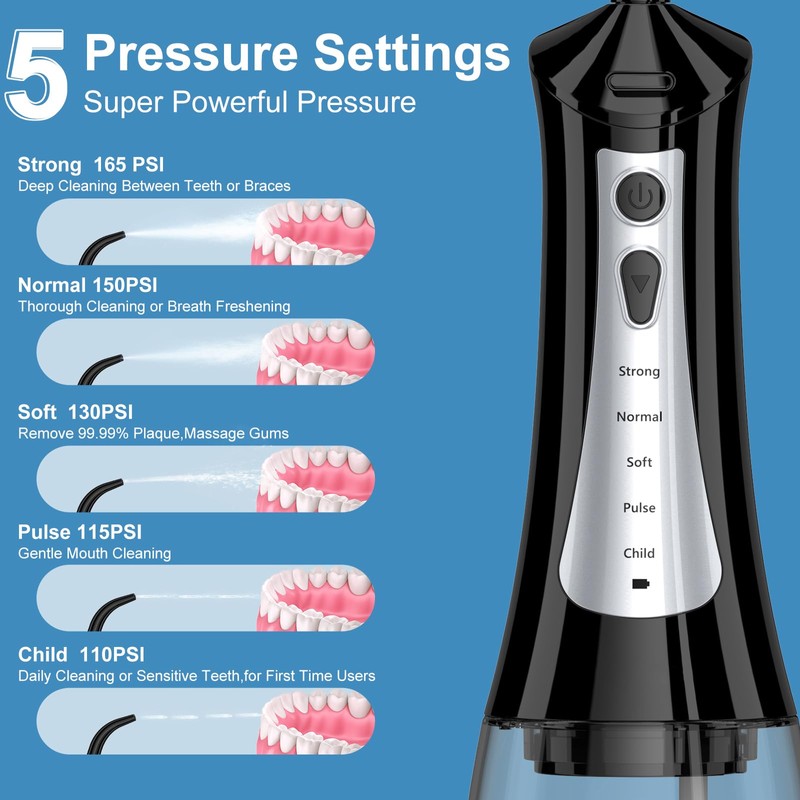 5 Pressure Settings
Super Powerful Pressure

Strong 165 PSI
Deep Cleaning Between Teeth or Braces

Normal 150PSI
Thorough Cleaning or Breath Freshening

Soft 130PSI
Remove 99.99% Plaque,Massage Gums

Pulse 115PSI
Gentle Mouth Cleaning

Child 110PSI
Daily Cleaning or Sensitive Teeth,for First Time Users

Strong
Normal
Soft
Pulse
Child