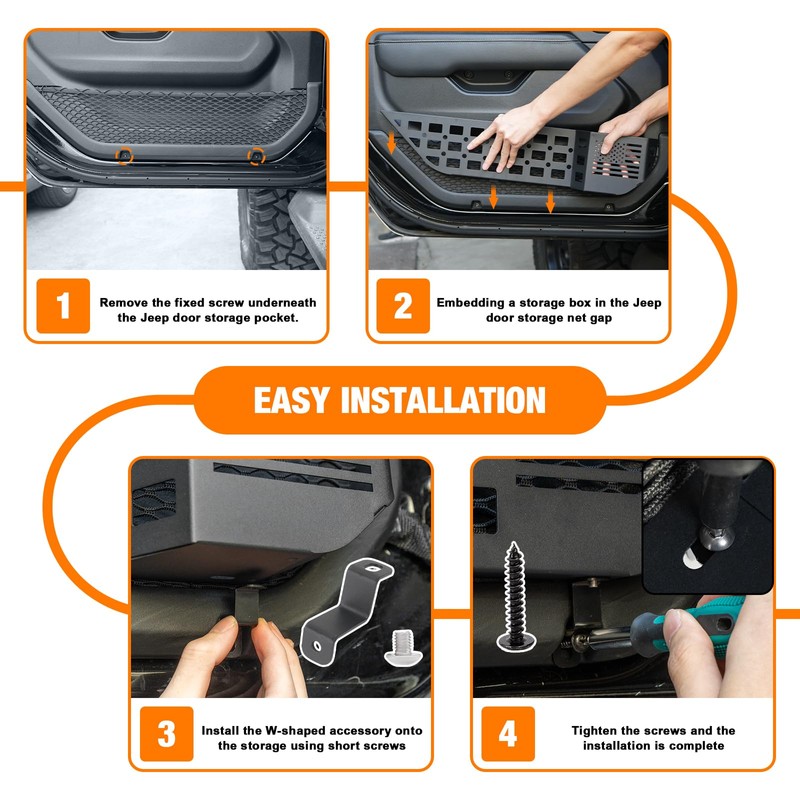 1
Remove the fixed screw underneath the Jeep door storage pocket.

2
Embedding a storage box in the Jeep door storage net gap

EASY INSTALLATION

3
Install the W-shaped accessory onto the storage using short screws

4
Tighten the screws and the installation is complete