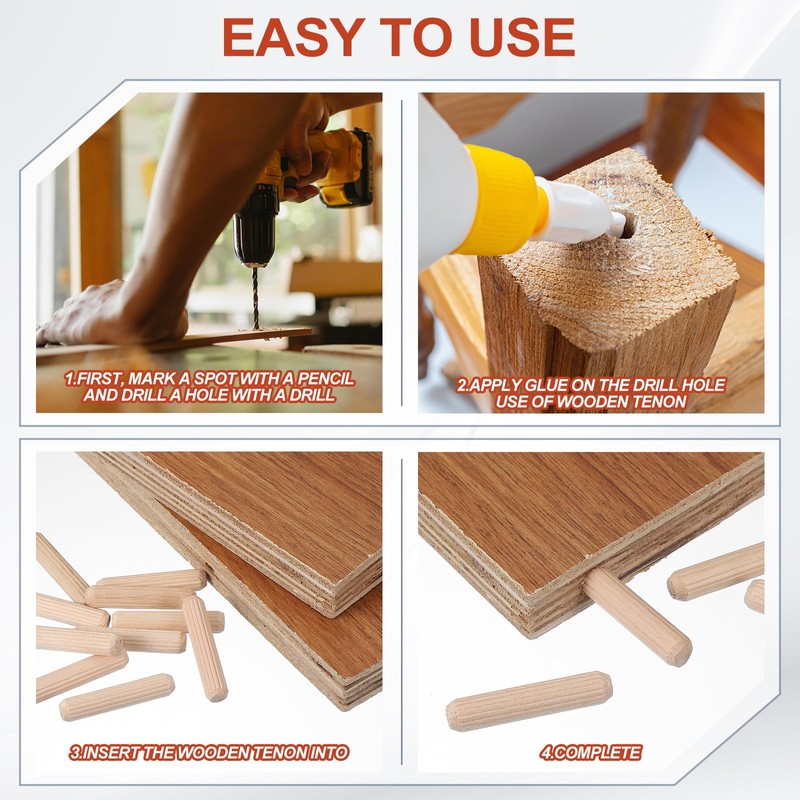 EASY TO USE

1.FIRST, MARK A SPOT WITH A PENCIL AND DRILL A HOLE WITH A DRILL

2.APPLY GLUE ON THE DRILL HOLE USE OF WOODEN TENON

3.INSERT THE WOODEN TENON INTO

4.COMPLETE