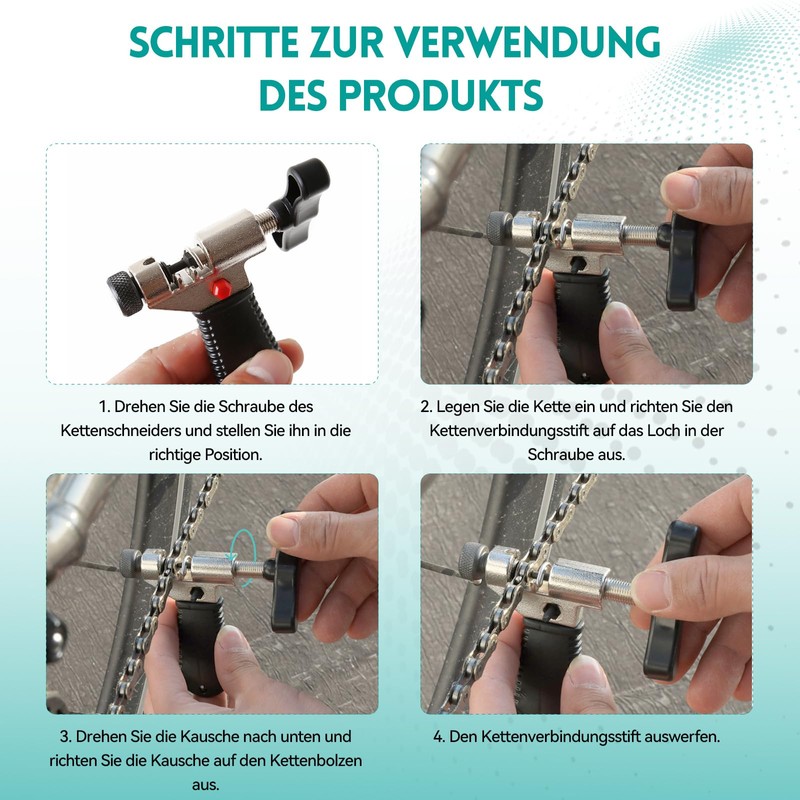 SCHRITTE ZUR VERWENDUNG DES PRODUKTS

1. Drehen Sie die Schraube des Kettenschneiders und stellen Sie ihn in die richtige Position.

2. Legen Sie die Kette ein und richten Sie den Kettenverbindungsstift auf das Loch in der Schraube aus.

3. Drehen Sie die Kausche nach unten und richten Sie die Kausche auf den Kettenbolzen aus.

4. Den Kettenverbindungsstift auswerfen.