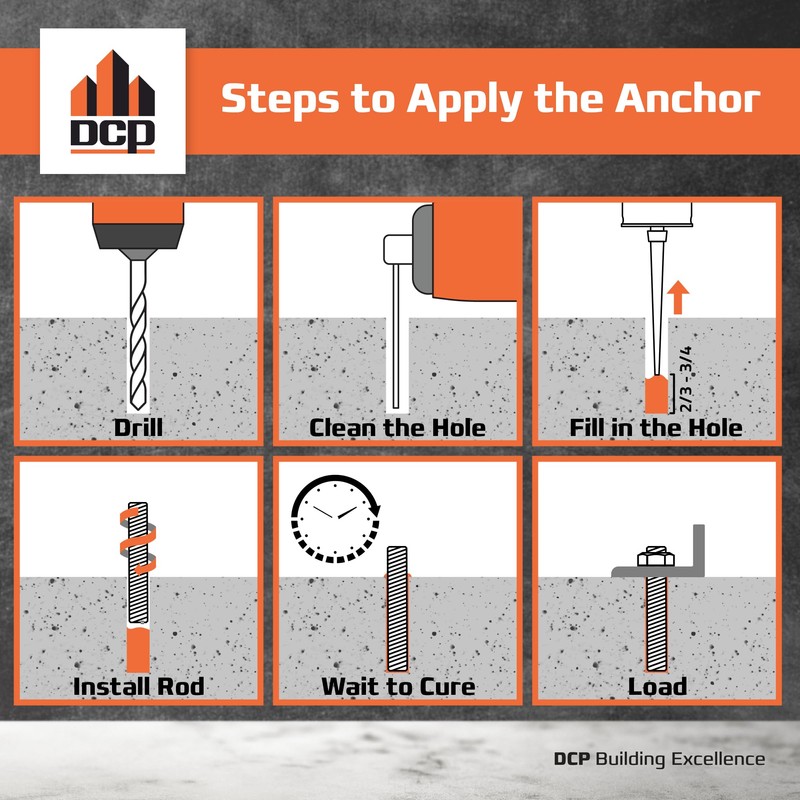 DCP

Steps to Apply the Anchor

Drill

Clean the Hole

2/3 - 3/4

Fill in the Hole

Install Rod

Wait to Cure

Load

DCP Building Excellence