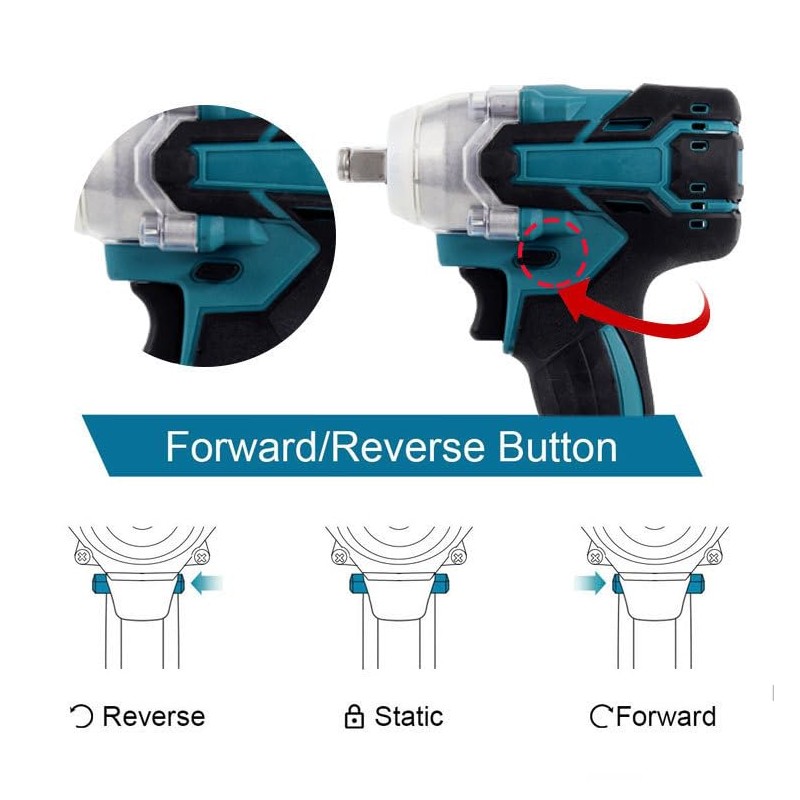 Forward/Reverse Button

Reverse

Static

Forward