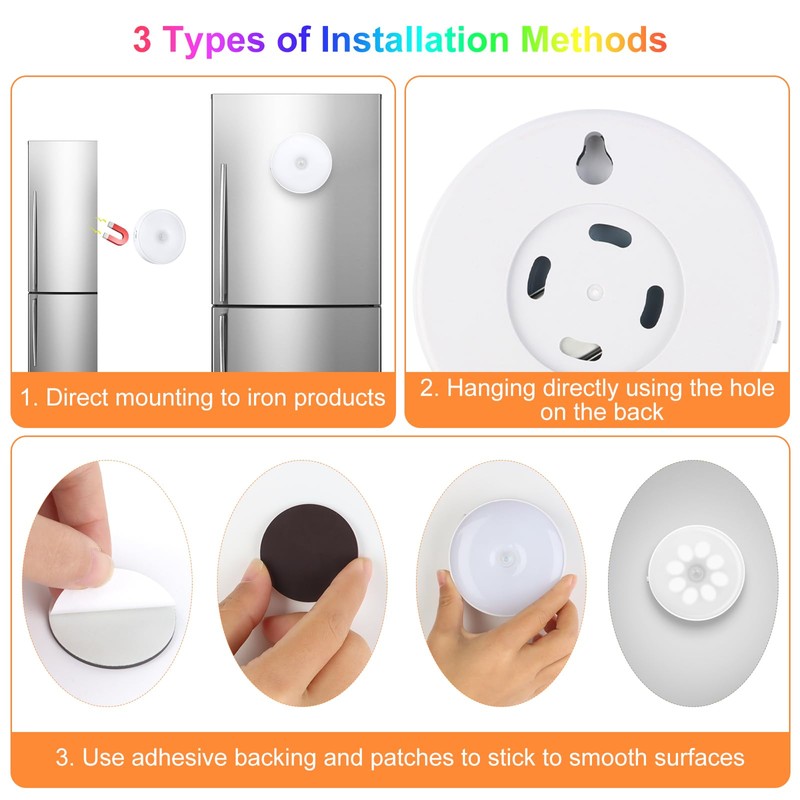 3 Types of Installation Methods

1. Direct mounting to iron products

2. Hanging directly using the hole on the back

3. Use adhesive backing and patches to stick to smooth surfaces