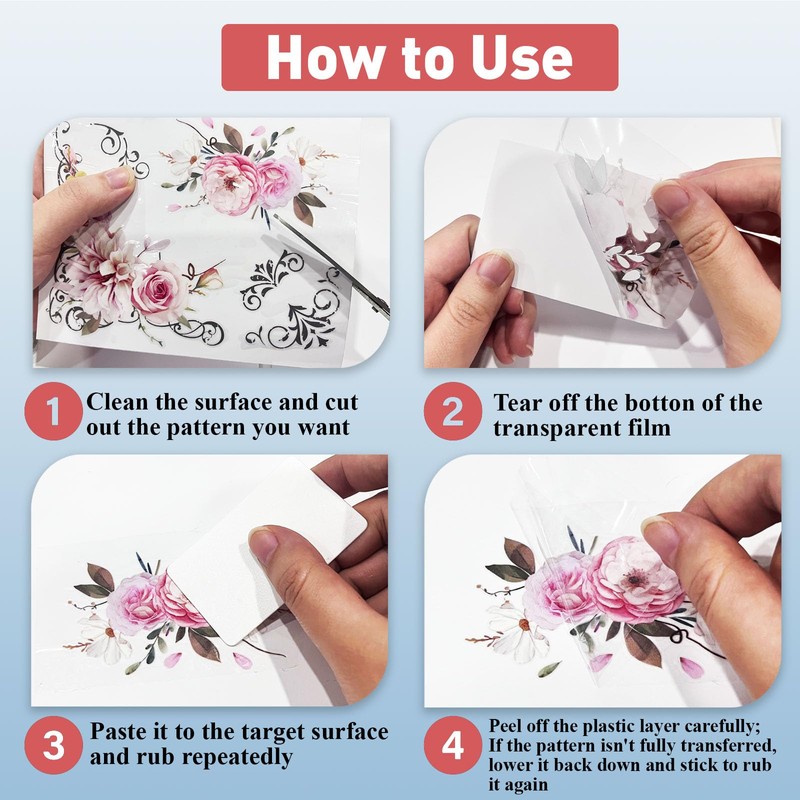 How to Use

1 Clean the surface and cut out the pattern you want

2 Tear off the botton of the transparent film

3 Paste it to the target surface and rub repeatedly

4 Peel off the plastic layer carefully; If the pattern isn't fully transferred, lower it back down and stick to rub it again