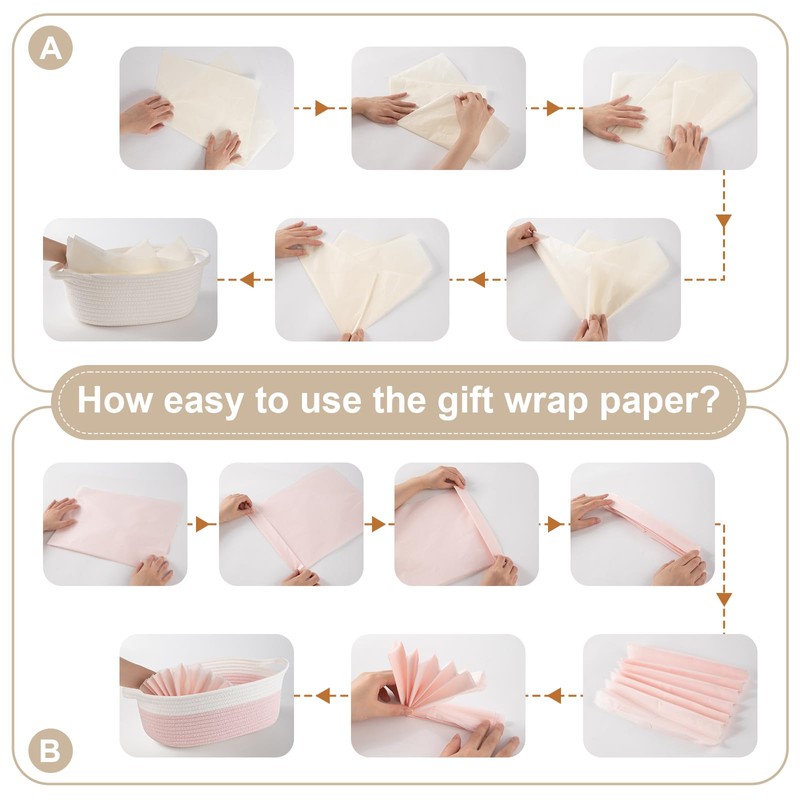 A

How easy to use the gift wrap paper?

B