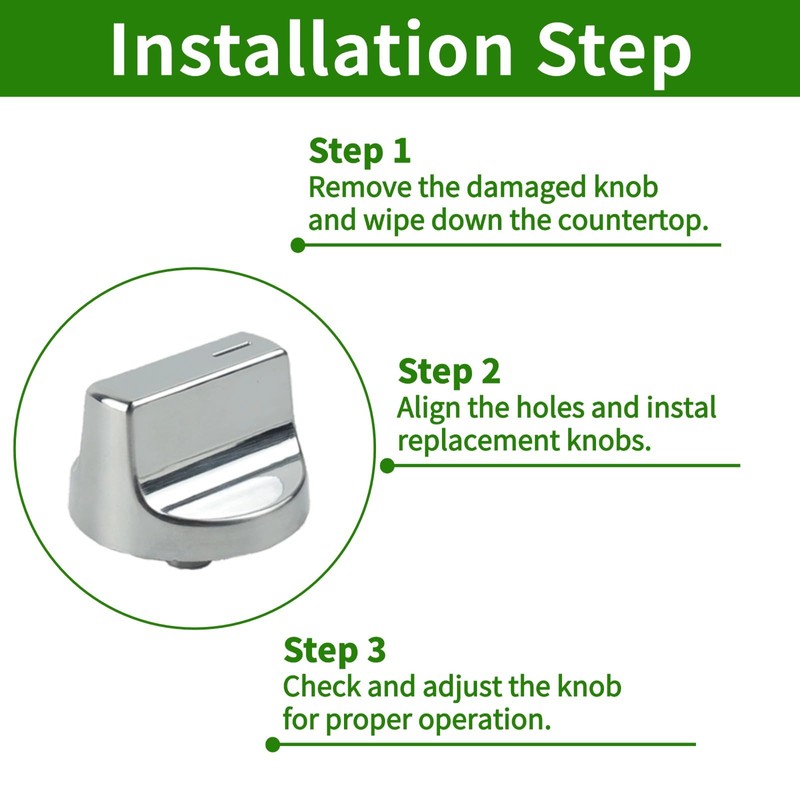 Installation Step

Step 1
Remove the damaged knob and wipe down the countertop.

Step 2
Align the holes and instal replacement knobs.

Step 3
Check and adjust the knob for proper operation.