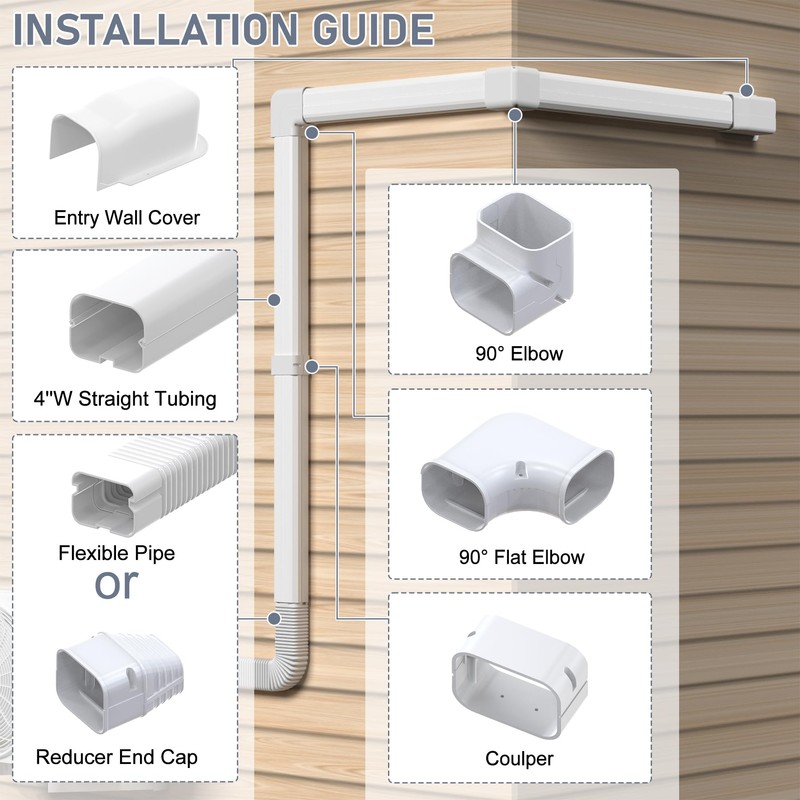 INSTALLATION GUIDE

Entry Wall Cover

4"W Straight Tubing

Flexible Pipe
or

Reducer End Cap

90° Elbow

90° Flat Elbow

Coulper