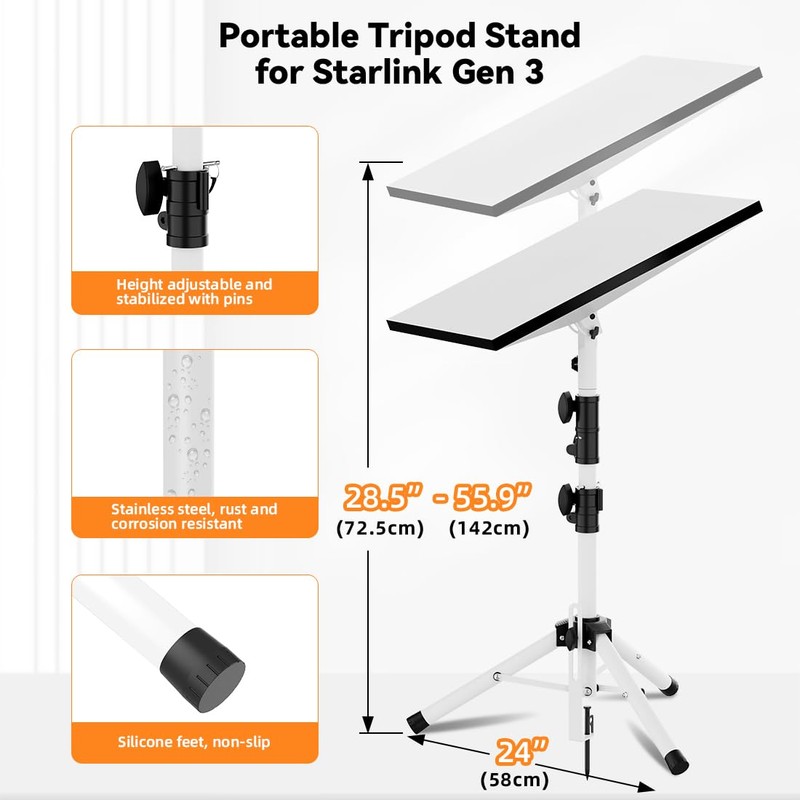 Portable Tripod Stand for Starlink Gen 3

Height adjustable and stabilized with pins

Stainless steel, rust and corrosion resistant

Silicone feet, non-slip

28.5" - 55.9"
(72.5cm) (142cm)

24"
(58cm)