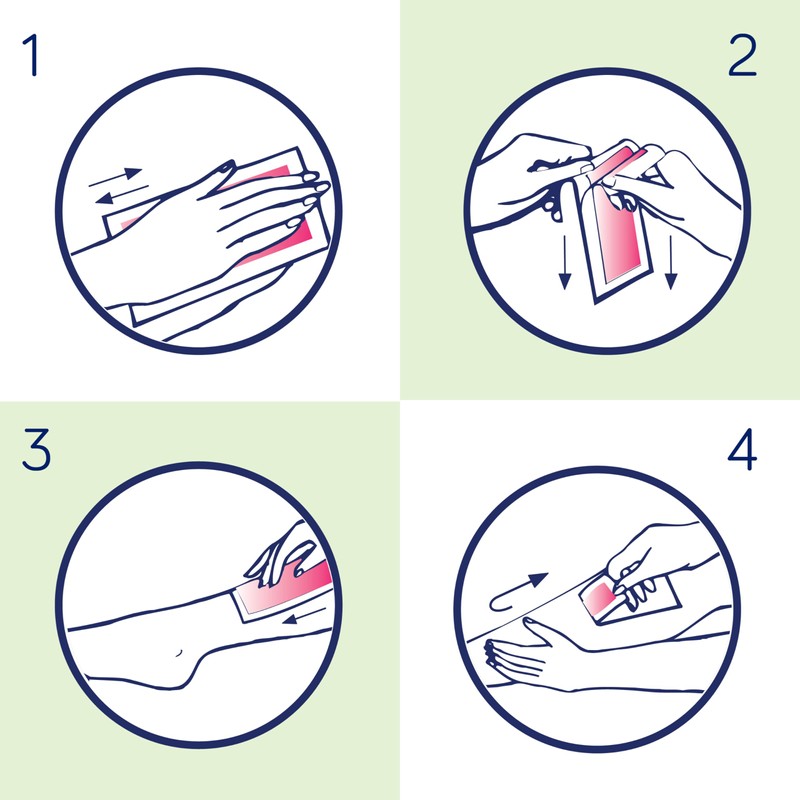 1

2

3

4