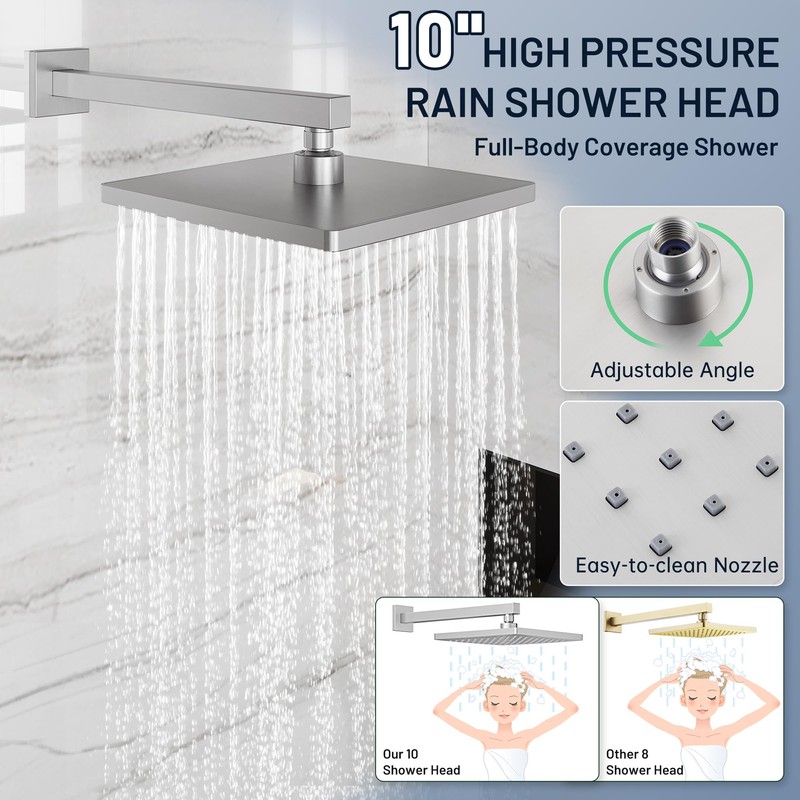 10" HIGH PRESSURE RAIN SHOWER HEAD

Full-Body Coverage Shower

Adjustable Angle

Easy-to-clean Nozzle

Our 10 Shower Head

Other 8 Shower Head