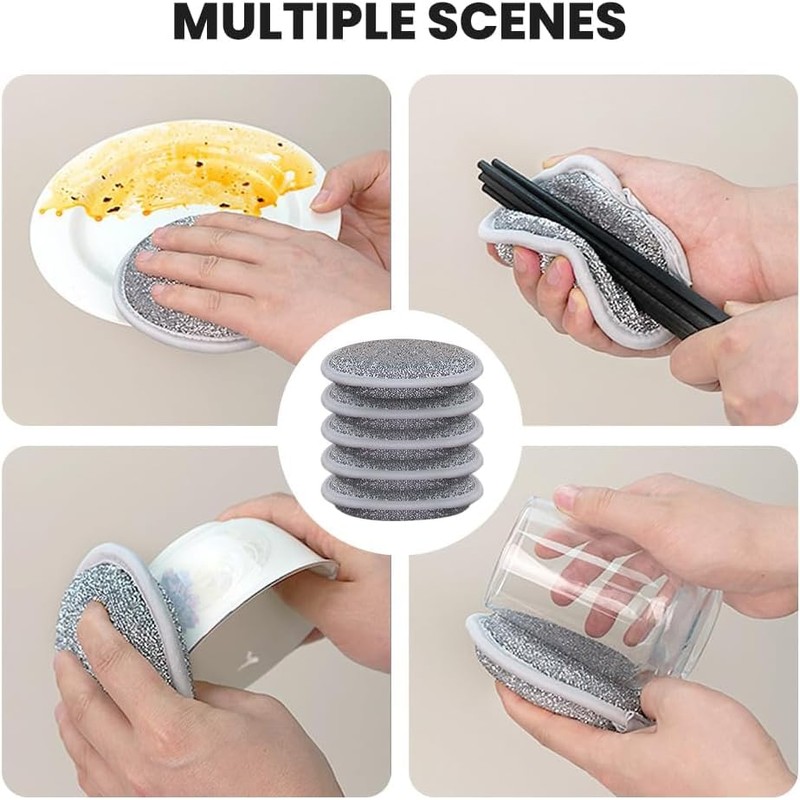 MULTIPLE SCENES